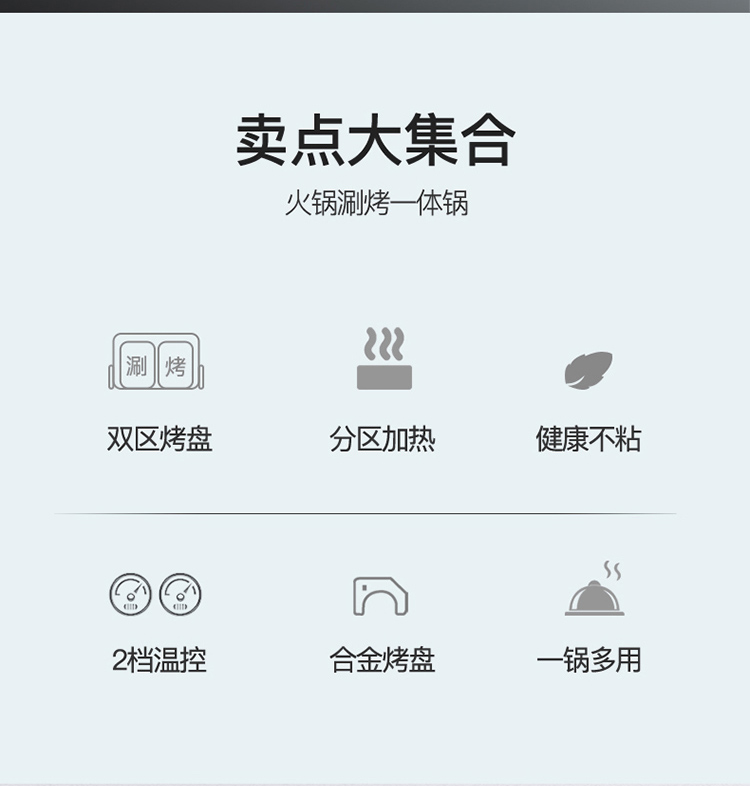 卖点大集合

火锅涮烤一体锅

涮 烤

双区烤盘

分区加热

健康不粘

2档温控

合金烤盘

一锅多用