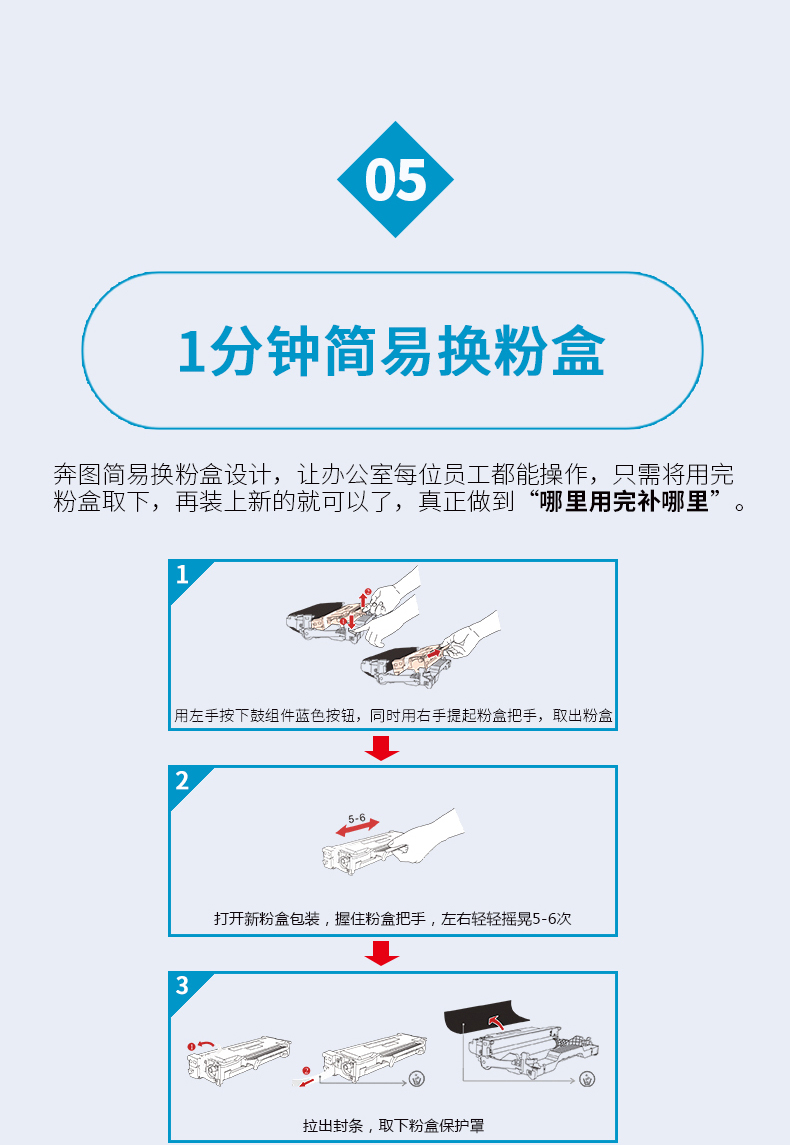 05

1分钟简易换粉盒

奔图简易换粉盒设计，让办公室每位员工都能操作，只需将用完粉盒取下，再装上新的就可以了，真正做到“哪里用完补哪里”。

1

用左手按下鼓组件蓝色按钮，同时用右手提起粉盒把手，取出粉盒

2

5-6

打开新粉盒包装，握住粉盒把手，左右轻轻摇晃5-6次

3

拉出封条，取下粉盒保护罩