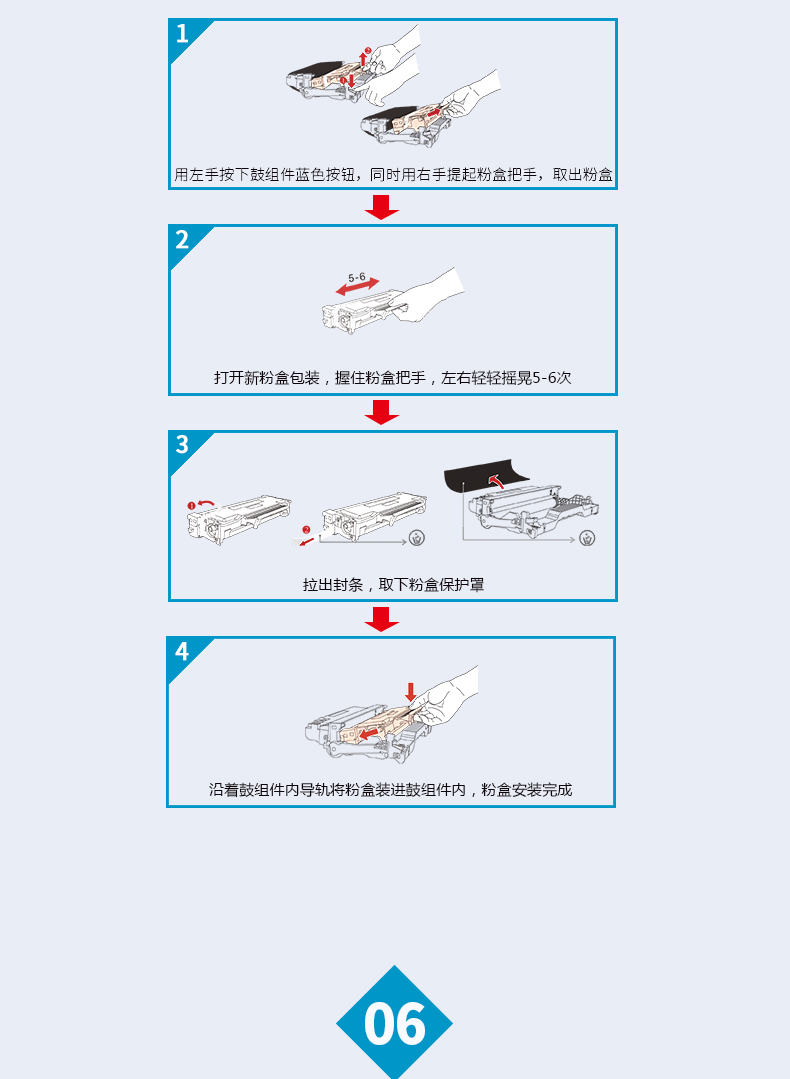 1

用左手按下鼓组件蓝色按钮，同时用右手提起粉盒把手，取出粉盒

2

5-6

打开新粉盒包装，握住粉盒把手，左右轻轻摇晃5-6次

3

拉出封条，取下粉盒保护罩

4

沿着鼓组件内导轨将粉盒装进鼓组件内，粉盒安装完成

06