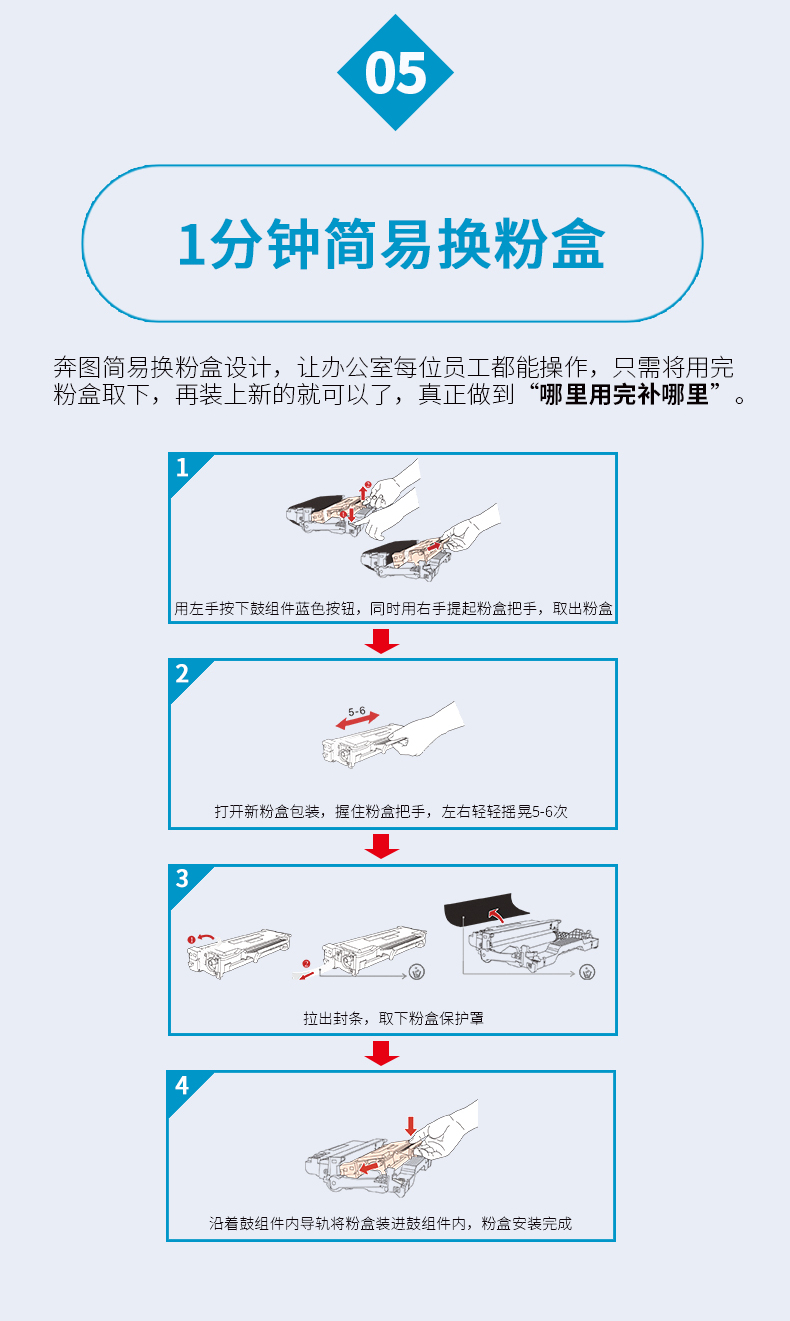 05

1分钟简易换粉盒

奔图简易换粉盒设计，让办公室每位员工都能操作，只需将用完粉盒取下，再装上新的就可以了，真正做到“哪里用完补哪里”。

1

用左手按下鼓组件蓝色按钮，同时用右手提起粉盒把手，取出粉盒

2

5-6

打开新粉盒包装，握住粉盒把手，左右轻轻摇晃5-6次

3

拉出封条，取下粉盒保护罩

4

沿着鼓组件内导轨将粉盒装进鼓组件内，粉盒安装完成