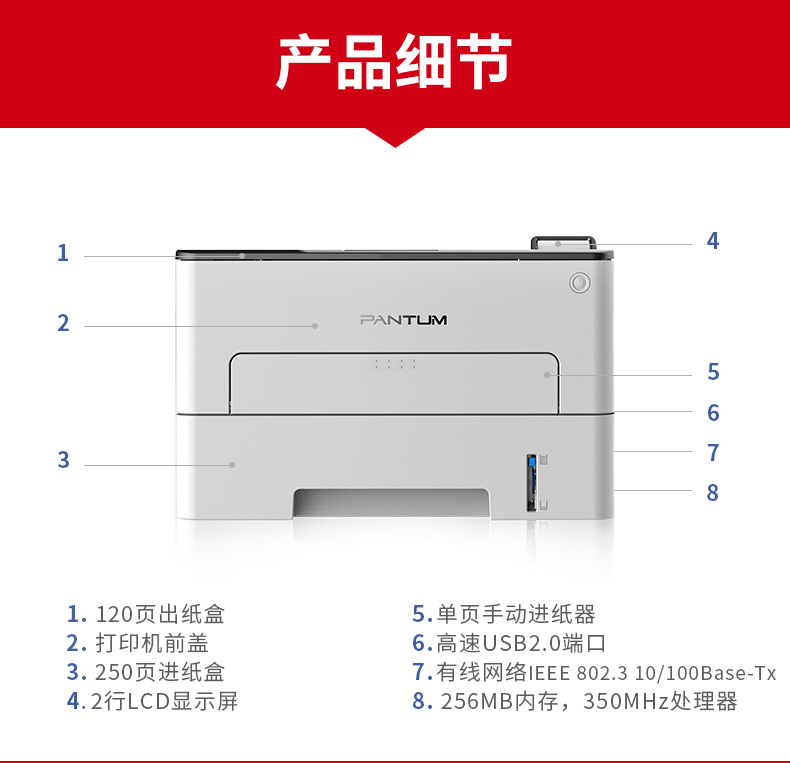 产品细节

1
2
3
4
5
6
7
8

PANTUM

1. 120页出纸盒
2. 打印机前盖
3. 250页进纸盒
4. 2行LCD显示屏

5. 单页手动进纸器
6. 高速USB2.0端口
7. 有线网络IEEE 802.3 10/100Base-Tx
8. 256MB内存，350MHz处理器