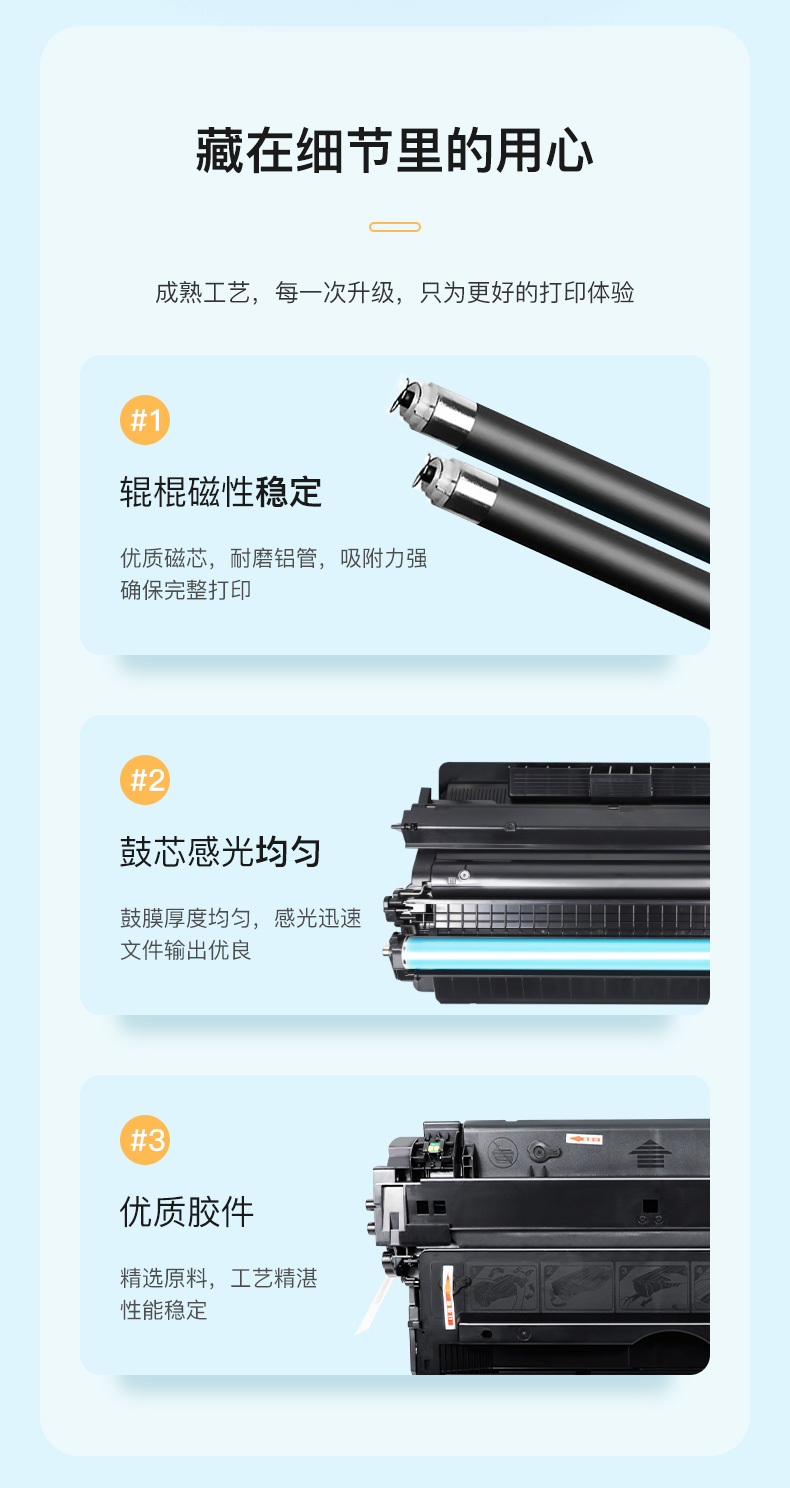 藏在细节里的用心

成熟工艺，每一次升级，只为更好的打印体验

#1

辊棍磁性稳定

优质磁芯，耐磨铝管，吸附力强
确保完整打印

#2

鼓芯感光均匀

鼓膜厚度均匀，感光迅速
文件输出优良

#3

优质胶件

精选原料，工艺精湛
性能稳定