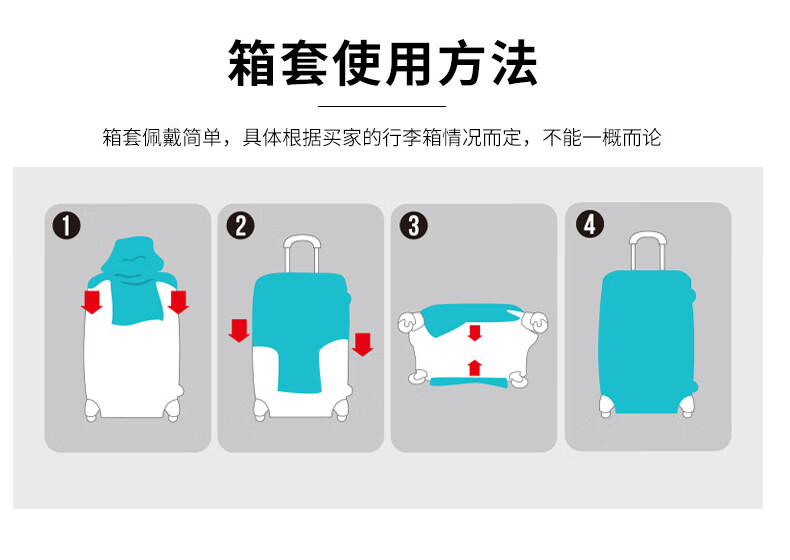 箱套使用方法

箱套佩戴简单，具体根据买家的行李箱情况而定，不能一概而论

1

2

3

4