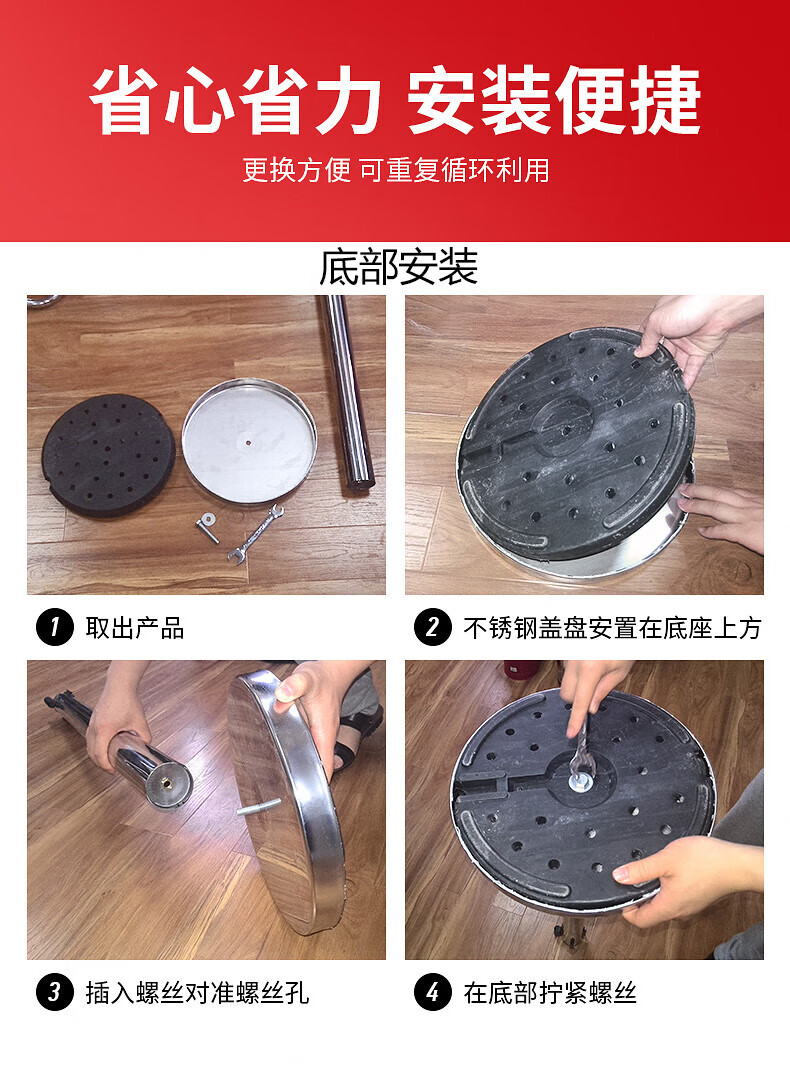 省心省力 安装便捷

更换方便 可重复循环利用

底部安装

1 取出产品

2 不锈钢盖盘安置在底座上方

3 插入螺丝对准螺丝孔

4 在底部拧紧螺丝