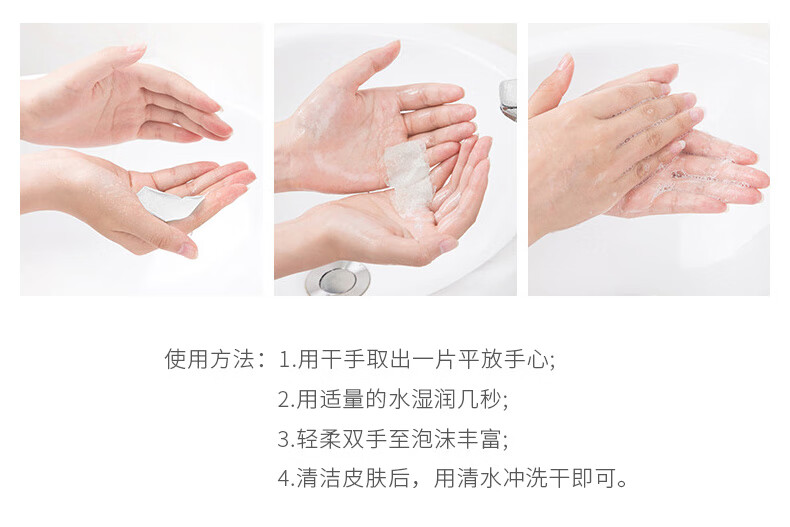 使用方法：1.用干手取出一片平放手心;
2.用适量的水湿润几秒;
3.轻柔双手至泡沫丰富;
4.清洁皮肤后，用清水冲洗干即可。