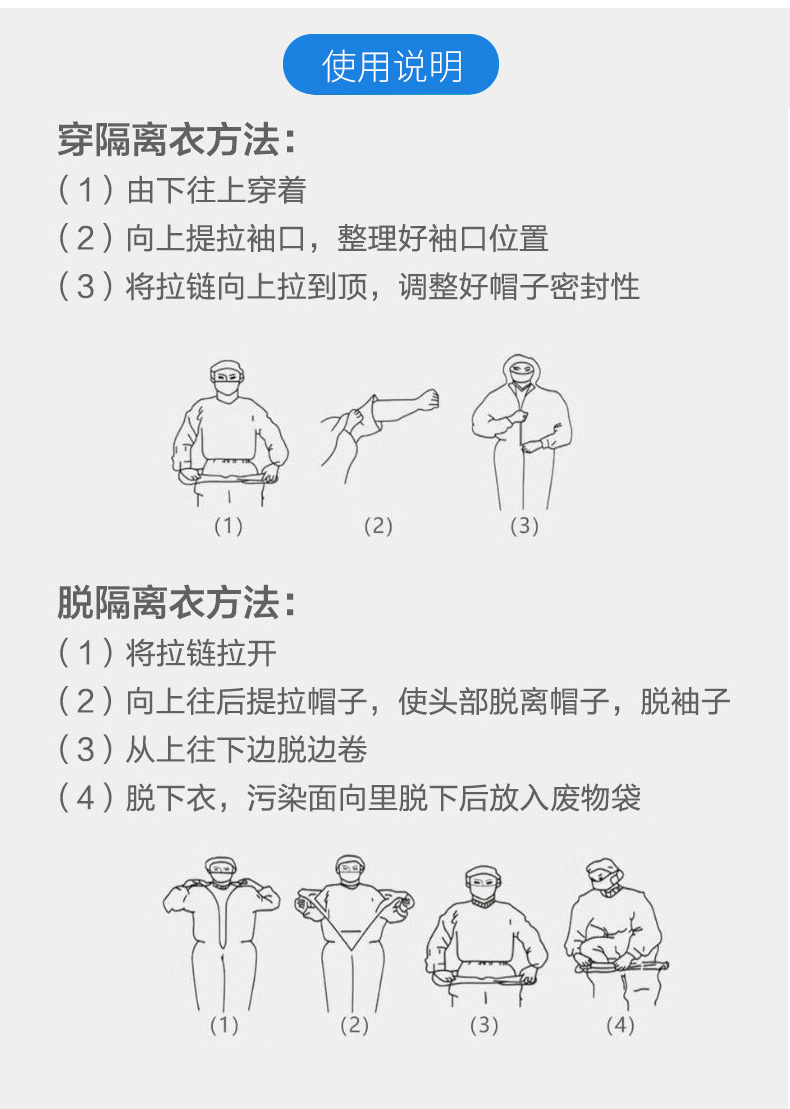 使用说明

穿隔离衣方法:

（1）由下往上穿着

（2）向上提拉袖口，整理好袖口位置

（3）将拉链向上拉到顶，调整好帽子密封性

(1) (2) (3)

脱隔离衣方法:

（1）将拉链拉开

（2）向上往后提拉帽子，使头部脱离帽子，脱袖子

（3）从上往下边脱边卷

（4）脱下衣，污染面向里脱下后放入废物袋

(1) (2) (3) (4)