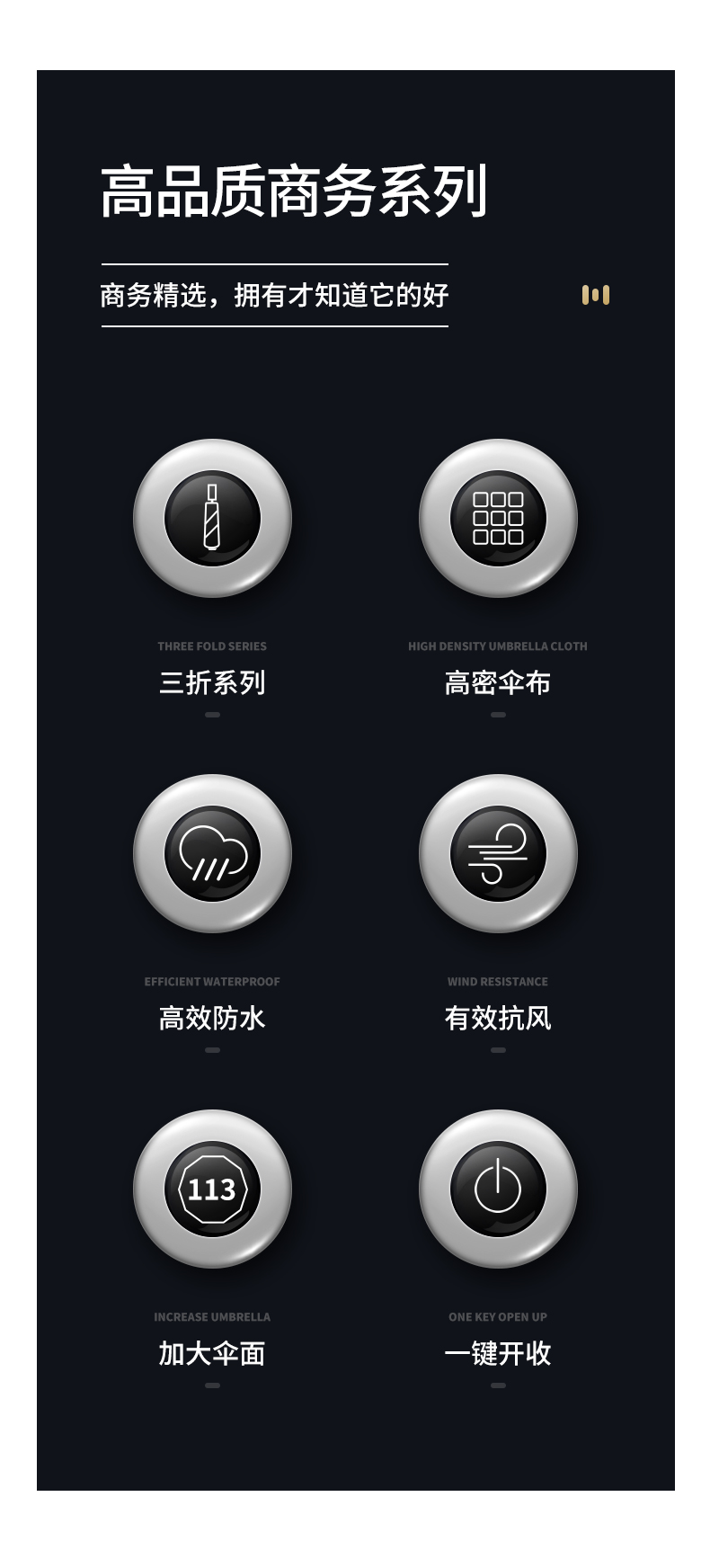 高品质商务系列

商务精选，拥有才知道它的好

THREE FOLD SERIES
三折系列

HIGH DENSITY UMBRELLA CLOTH
高密伞布

EFFICIENT WATERPROOF
高效防水

WIND RESISTANCE
有效抗风

113

INCREASE UMBRELLA
加大伞面

ONE KEY OPEN UP
一键开收