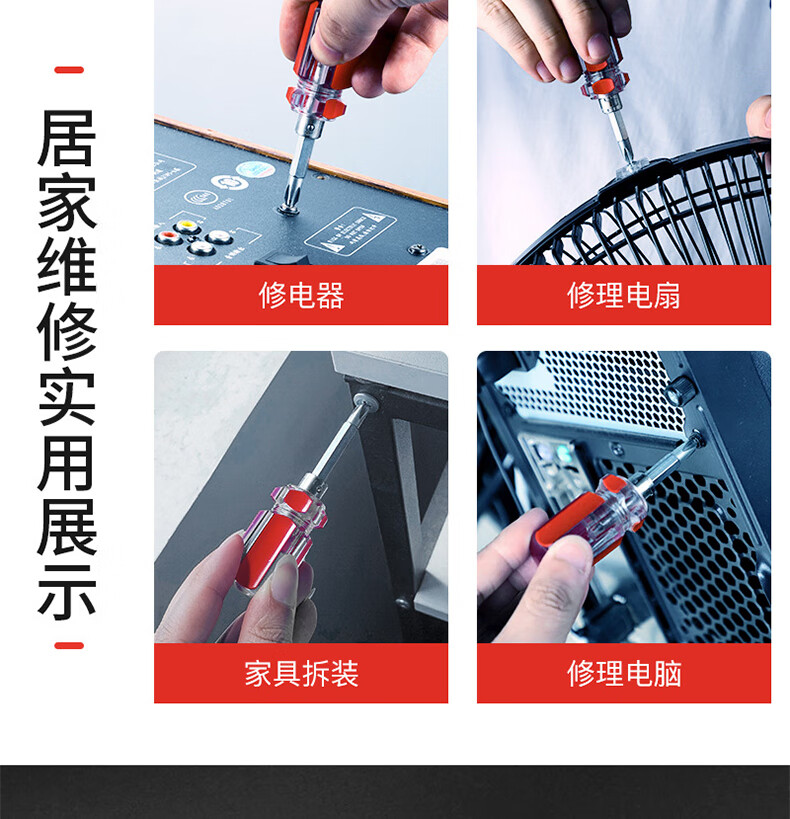 居家维修实用展示

修电器

修理电扇

家具拆装

修理电脑