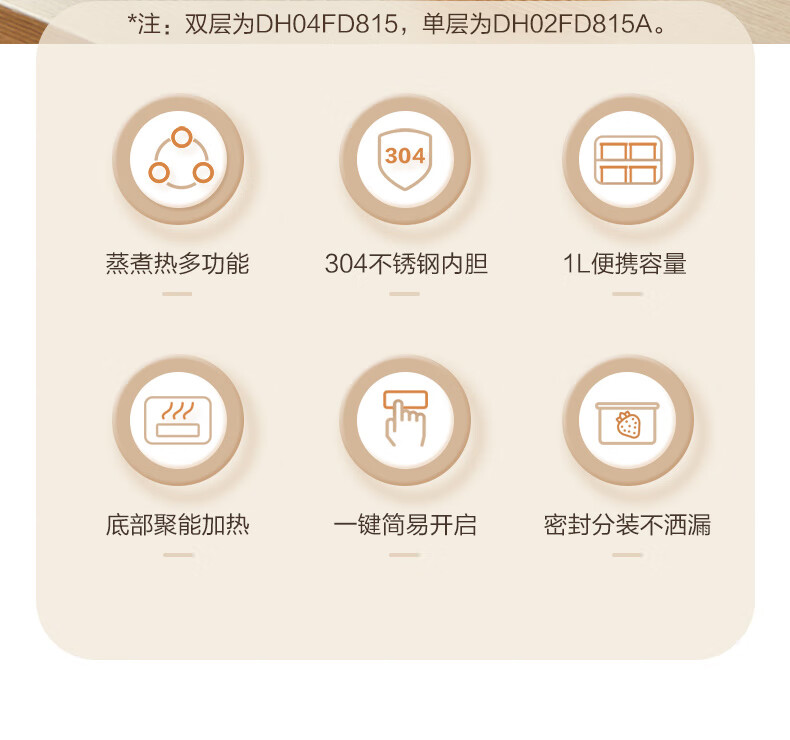 *注：双层为DH04FD815，单层为DH02FD815A。

304

蒸煮热多功能

304不锈钢内胆

1L便携容量

底部聚能加热

一键简易开启

密封分装不洒漏