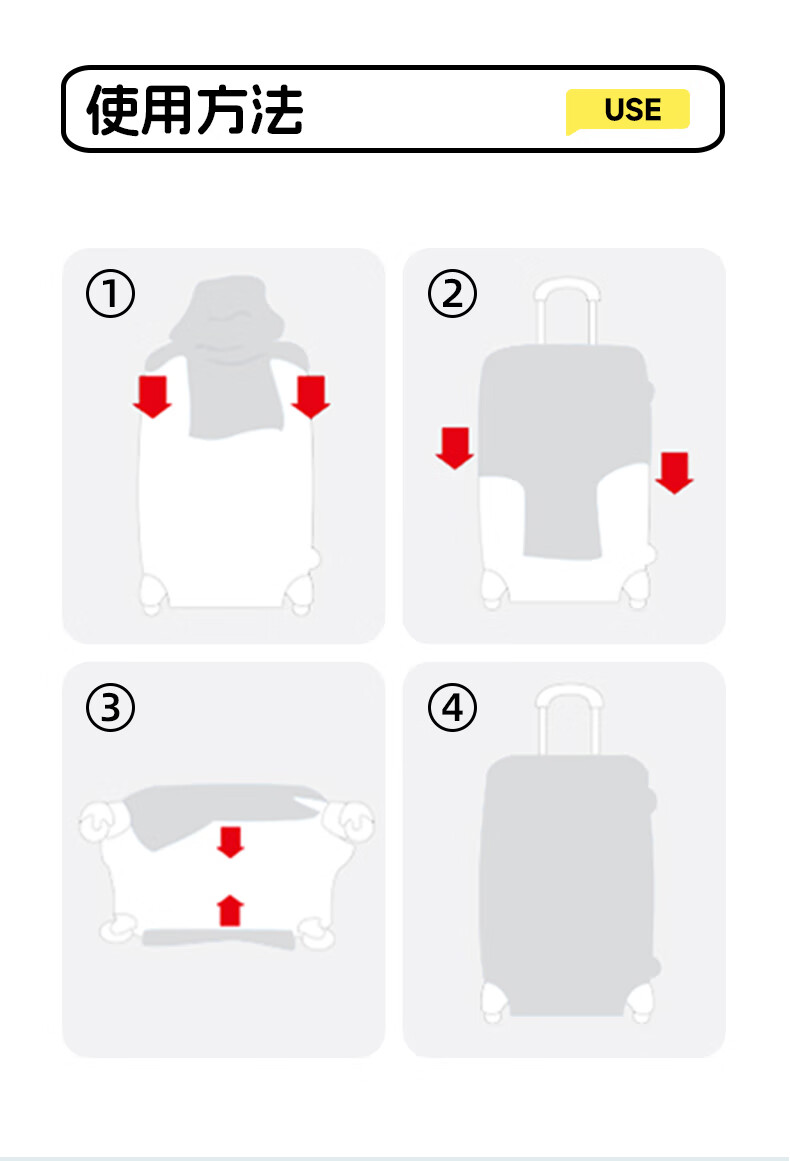 使用方法 USE

①

②

③

④