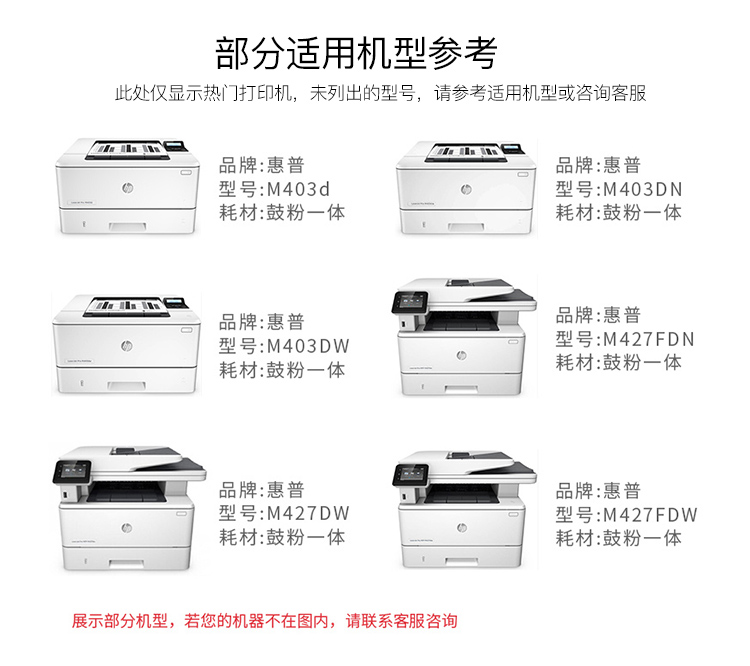 部分适用机型参考

此处仅显示热门打印机，未列出的型号，请参考适用机型或咨询客服

品牌:惠普
型号:M403d
耗材:鼓粉一体

品牌:惠普
型号:M403DN
耗材:鼓粉一体

品牌:惠普
型号:M403DW
耗材:鼓粉一体

品牌:惠普
型号:M427FDN
耗材:鼓粉一体

品牌:惠普
型号:M427DW
耗材:鼓粉一体

品牌:惠普
型号:M427FDW
耗材:鼓粉一体

展示部分机型，若您的机器不在图内，请联系客服咨询