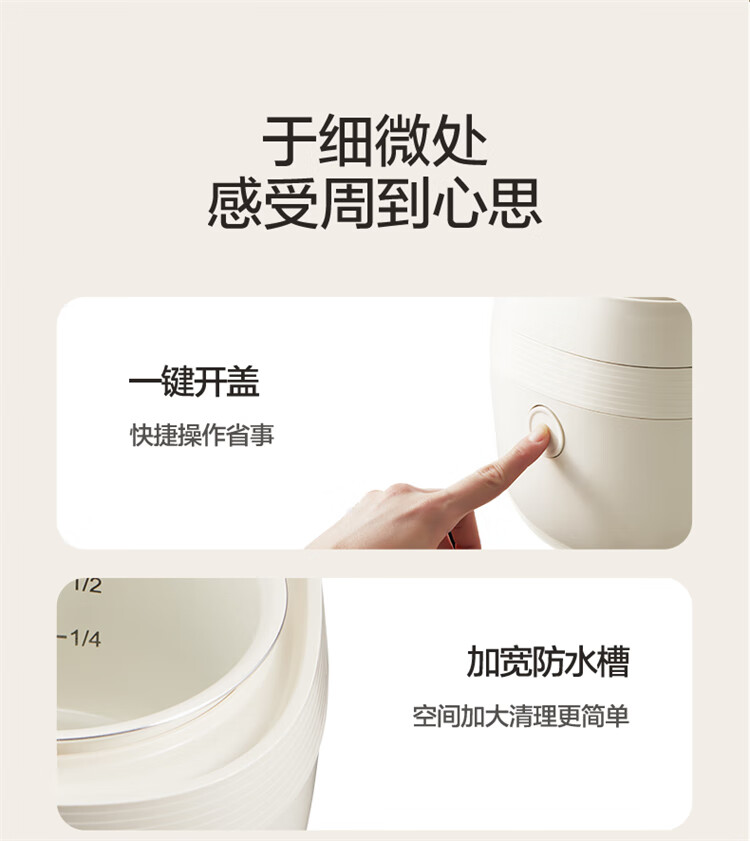 于细微处
感受周到心思

一键开盖
快捷操作省事

1/2
1/4

加宽防水槽
空间加大清理更简单