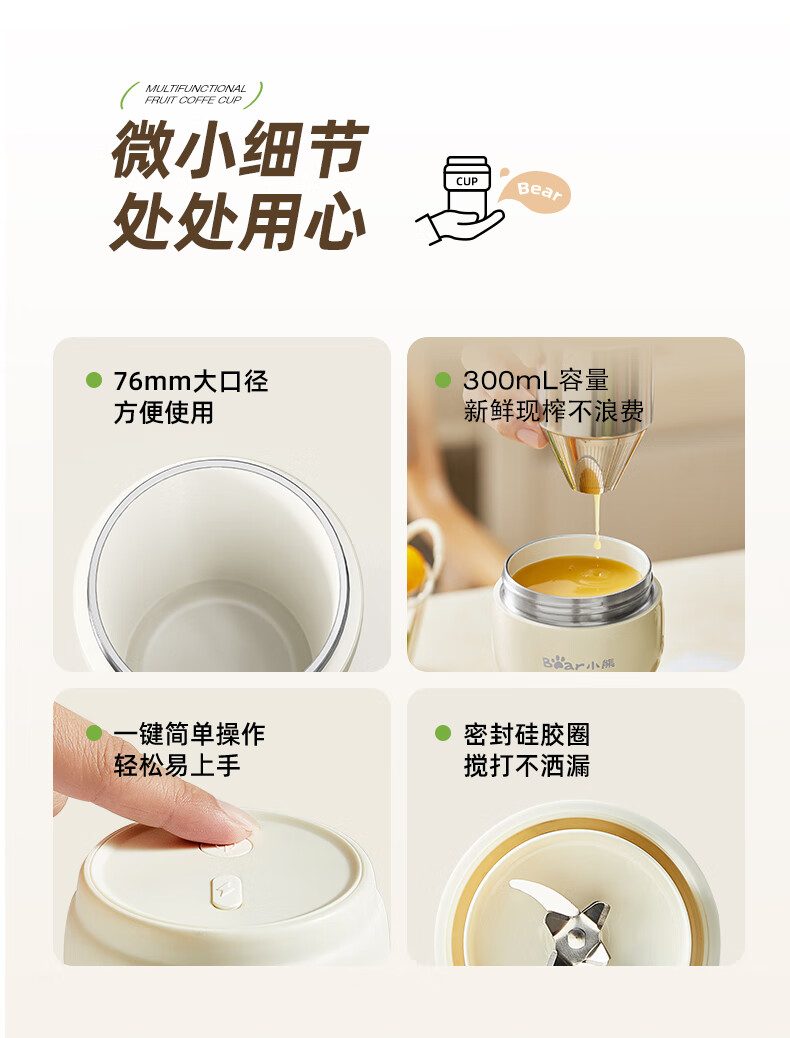 MULTIFUNCTIONAL
FRUIT COFFE CUP

微小细节
处处用心

CUP

Bear

76mm大口径
方便使用

300mL容量
新鲜现榨不浪费

Bear小熊

一键简单操作
轻松易上手

密封硅胶圈
搅打不洒漏