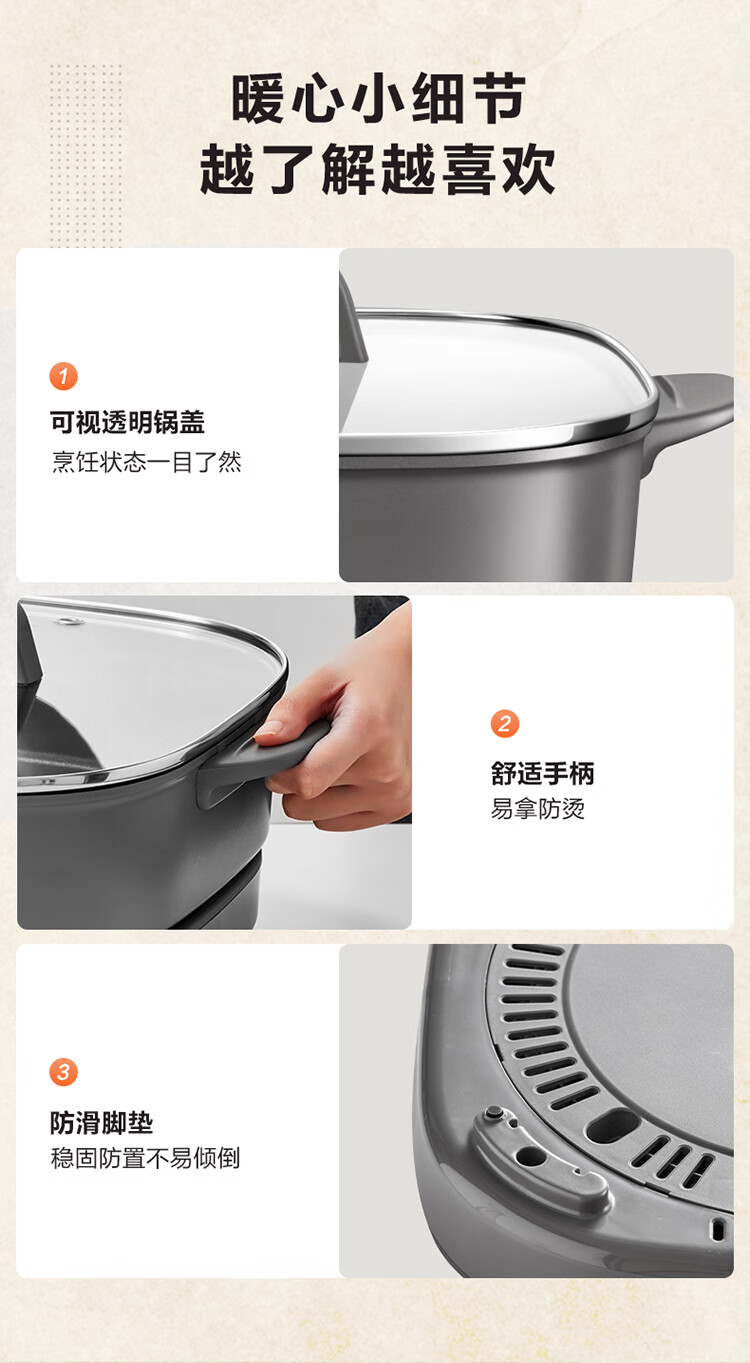 暖心小细节
越了解越喜欢

1
可视透明锅盖
烹饪状态一目了然

2
舒适手柄
易拿防烫

3
防滑脚垫
稳固防置不易倾倒