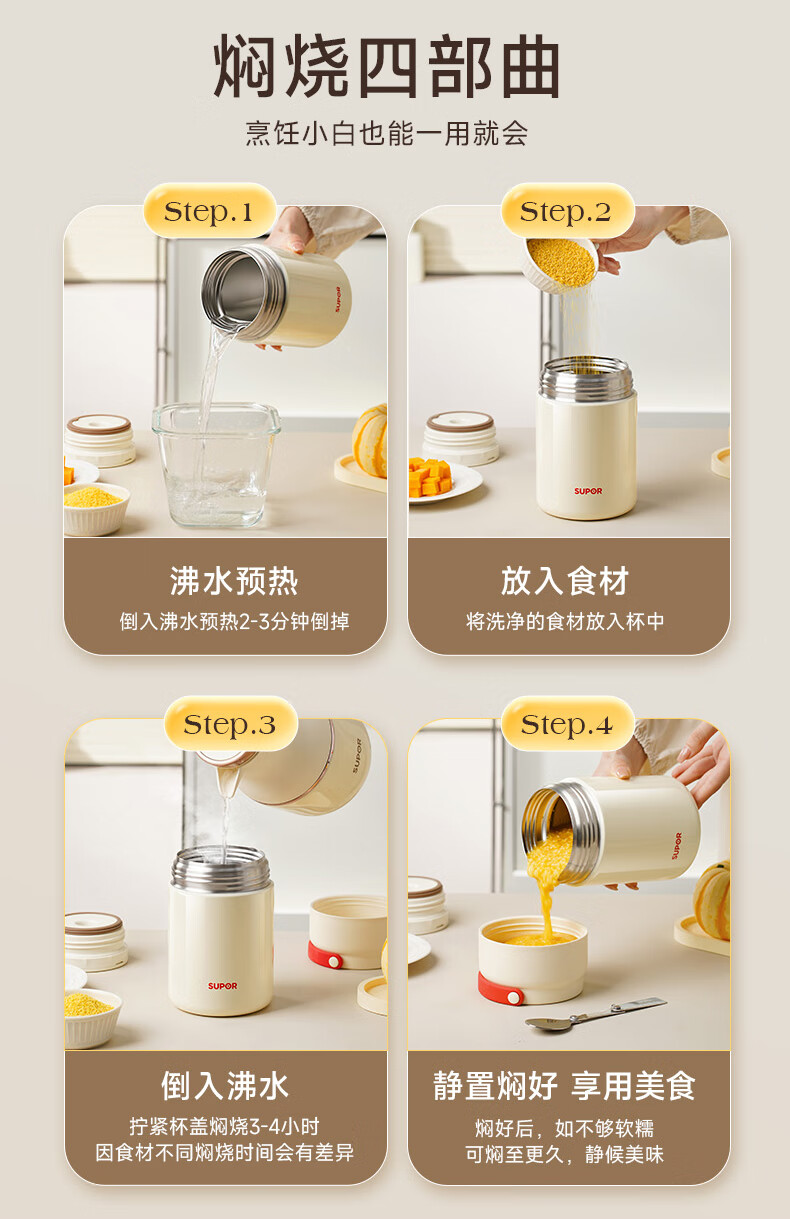 焖烧四部曲

烹饪小白也能一用就会

Step.1

SUPOR

沸水预热

倒入沸水预热2-3分钟倒掉

Step.2

SUPOR

放入食材

将洗净的食材放入杯中

Step.3

SUPOR

SUPOR

倒入沸水

拧紧杯盖焖烧3-4小时
因食材不同焖烧时间会有差异

Step.4

SUPOR

静置焖好 享用美食

焖好后，如不够软糯
可焖至更久，静候美味