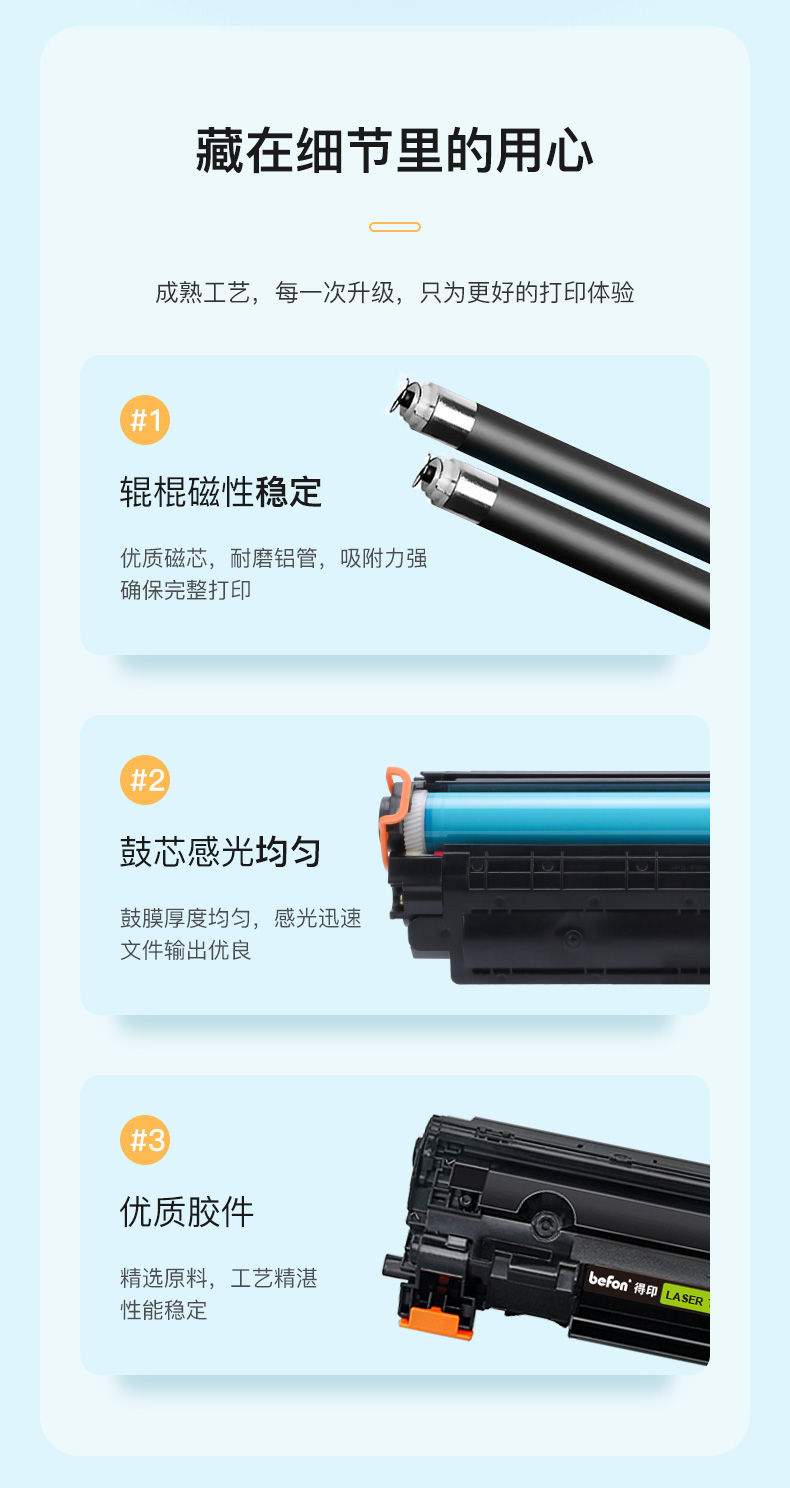 藏在细节里的用心

成熟工艺，每一次升级，只为更好的打印体验

#1

辊棍磁性稳定

优质磁芯，耐磨铝管，吸附力强
确保完整打印

#2

鼓芯感光均匀

鼓膜厚度均匀，感光迅速
文件输出优良

#3

优质胶件

精选原料，工艺精湛
性能稳定

befon 得印 LASER