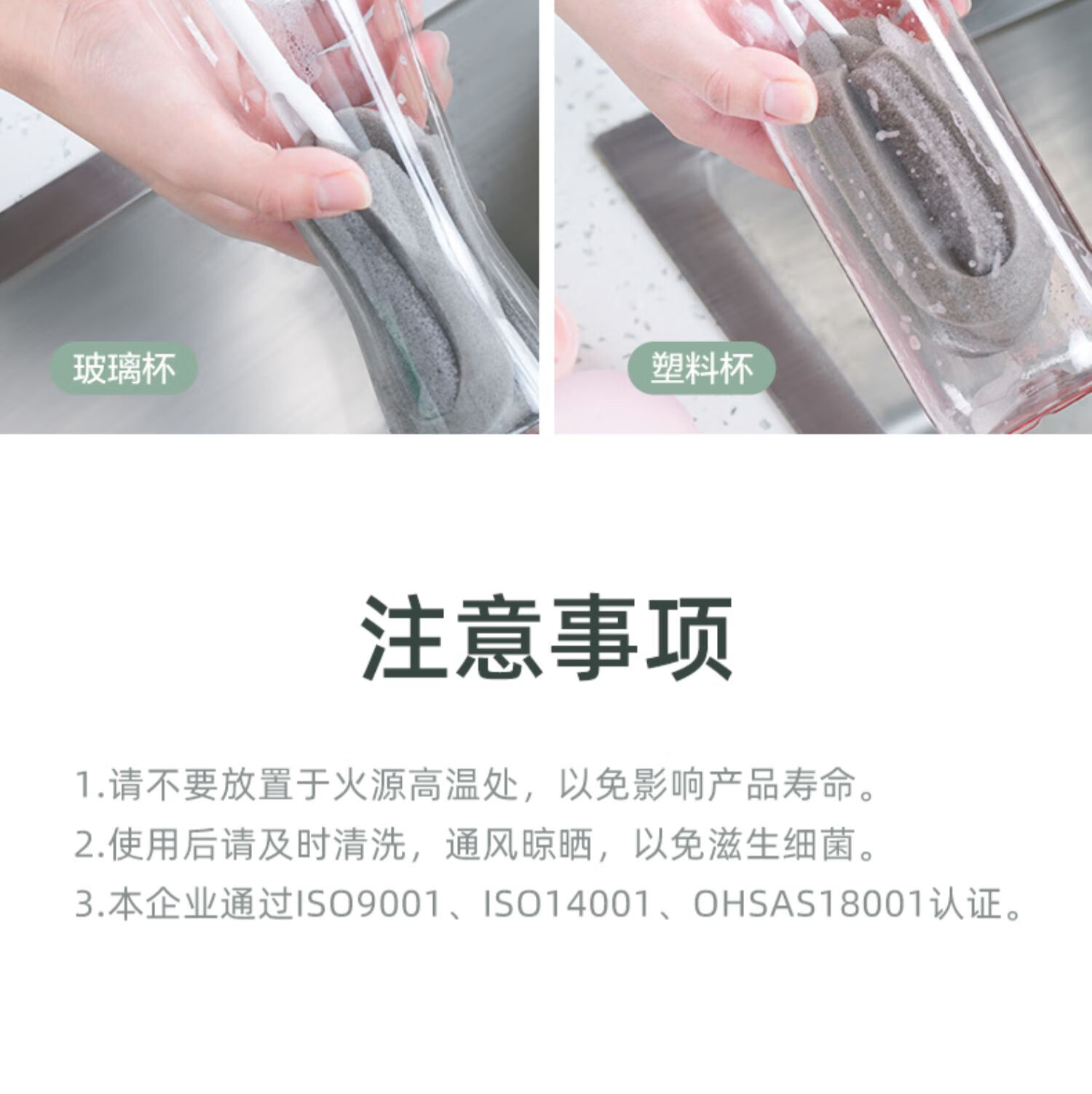 玻璃杯

塑料杯

注意事项

1.请不要放置于火源高温处，以免影响产品寿命。
2.使用后请及时清洗，通风晾晒，以免滋生细菌。
3.本企业通过ISO9001、ISO14001、OHSAS18001认证。