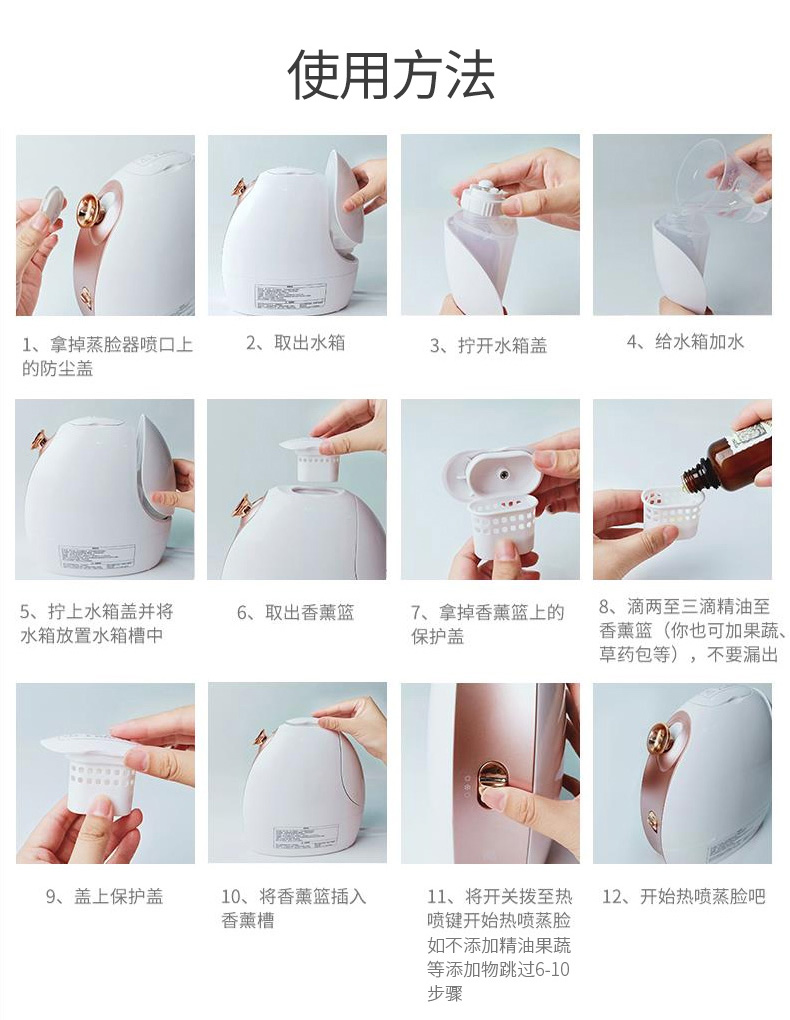 使用方法

1、拿掉蒸脸器喷口上的防尘盖

2、取出水箱

3、拧开水箱盖

4、给水箱加水

5、拧上水箱盖并将水箱放置水箱槽中

6、取出香薰篮

7、拿掉香薰篮上的保护盖

8、滴两至三滴精油至香薰篮（你也可加果蔬、草药包等），不要漏出

9、盖上保护盖

10、将香薰篮插入香薰槽

11、将开关拨至热喷键开始热喷蒸脸如不添加精油果蔬等添加物跳过6-10步骤

12、开始热喷蒸脸吧