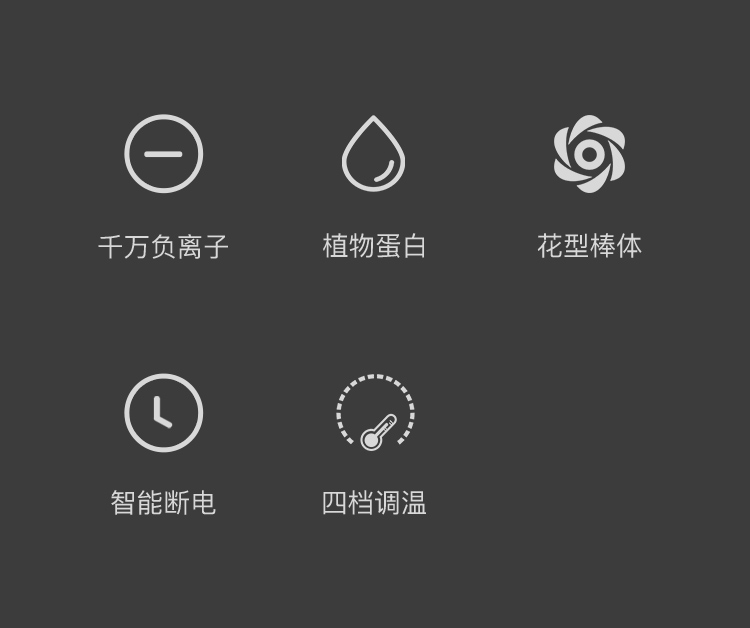 千万负离子

植物蛋白

花型棒体

智能断电

四档调温