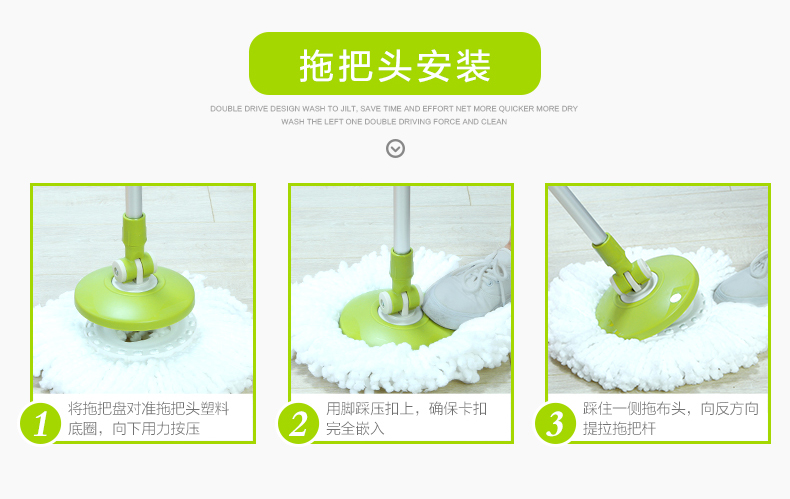 拖把头安装

DOUBLE DRIVE DESIGN WASH TO JILT, SAVE TIME AND EFFORT NET MORE QUICKER MORE DRY WASH THE LEFT ONE DOUBLE DRIVING FORCE AND CLEAN

1 将拖把盘对准拖把头塑料底圈，向下用力按压

2 用脚踩压扣上，确保卡扣完全嵌入

3 踩住一侧拖布头，向反方向提拉拖把杆