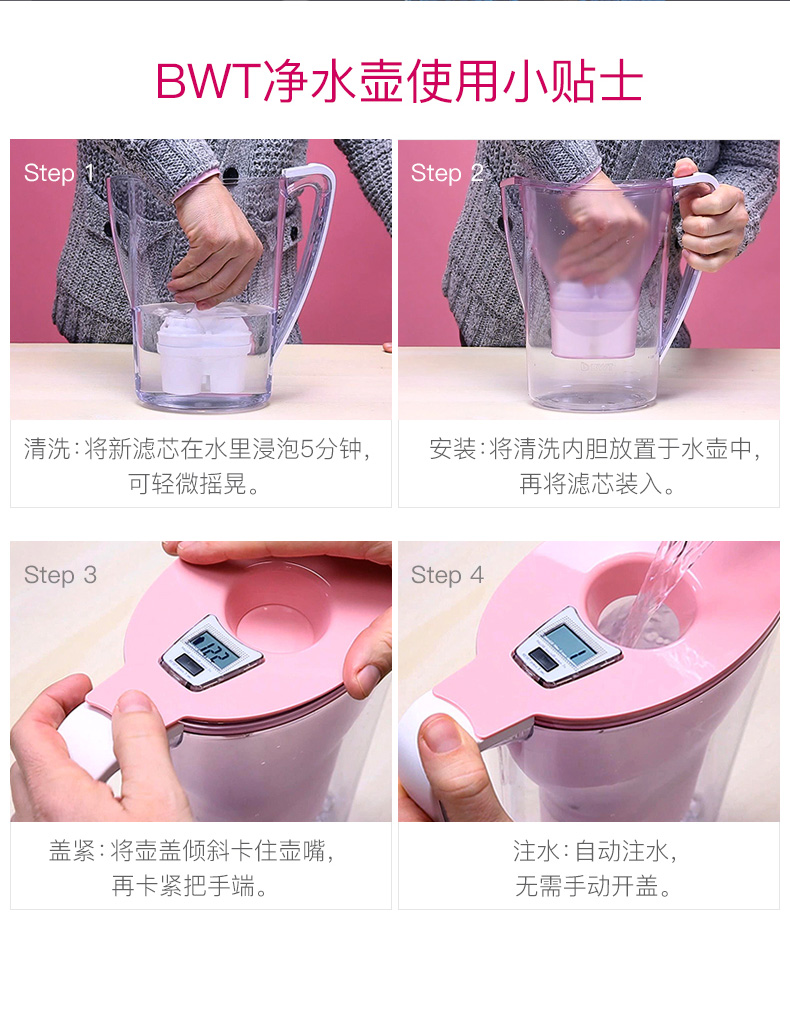 BWT净水壶使用小贴士

Step 1

清洗：将新滤芯在水里浸泡5分钟，可轻微摇晃。

Step 2

安装：将清洗内胆放置于水壶中，再将滤芯装入。

Step 3

盖紧：将壶盖倾斜卡住壶嘴，再卡紧把手端。

Step 4

注水：自动注水，无需手动开盖。