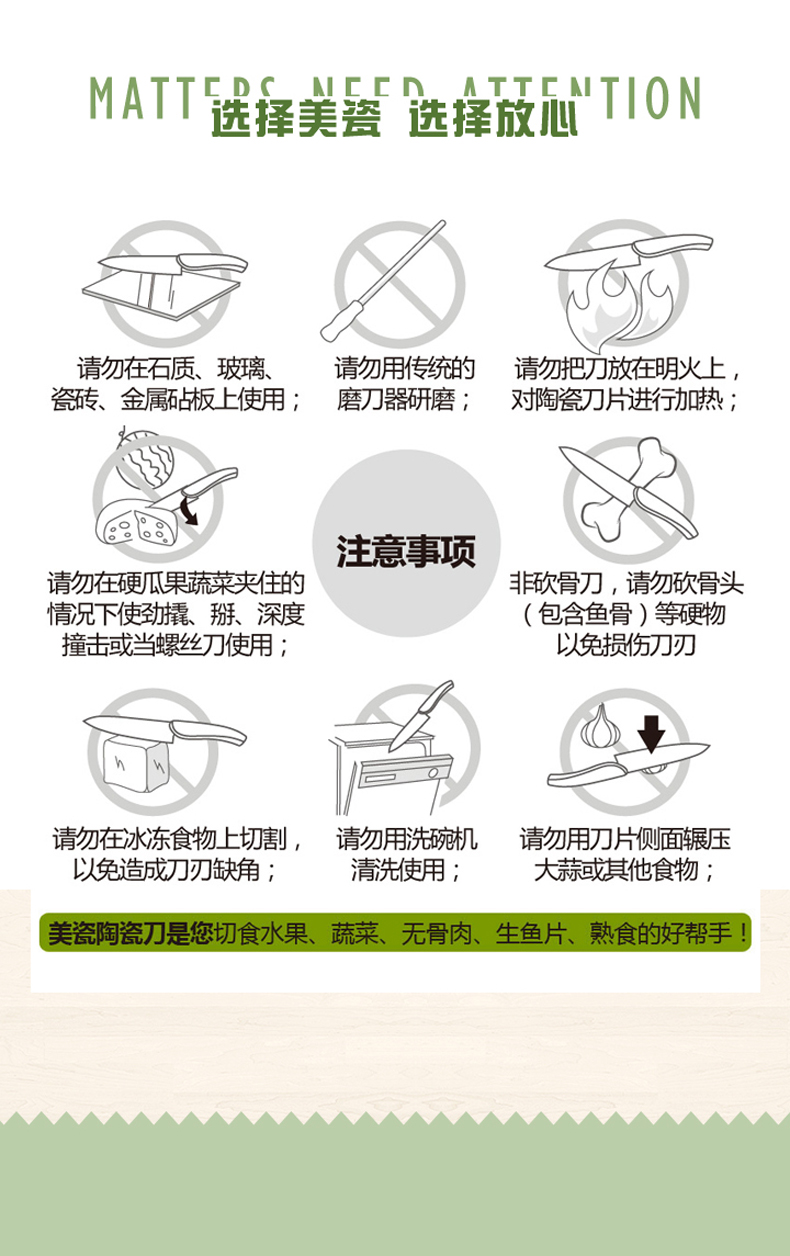 MATTERS NEED ATTENTION
选择美瓷 选择放心

请勿在石质、玻璃、瓷砖、金属砧板上使用；

请勿用传统的磨刀器研磨；

请勿把刀放在明火上，对陶瓷刀片进行加热；

请勿在硬瓜果蔬菜夹住的情况下使劲撬、掰、深度撞击或当螺丝刀使用；

注意事项

非砍骨刀，请勿砍骨头（包含鱼骨）等硬物以免损伤刀刃

请勿在冰冻食物上切割，以免造成刀刃缺角；

请勿用洗碗机清洗使用；

请勿用刀片侧面辗压大蒜或其他食物；

美瓷陶瓷刀是您切食水果、蔬菜、无骨肉、生鱼片、熟食的好帮手！