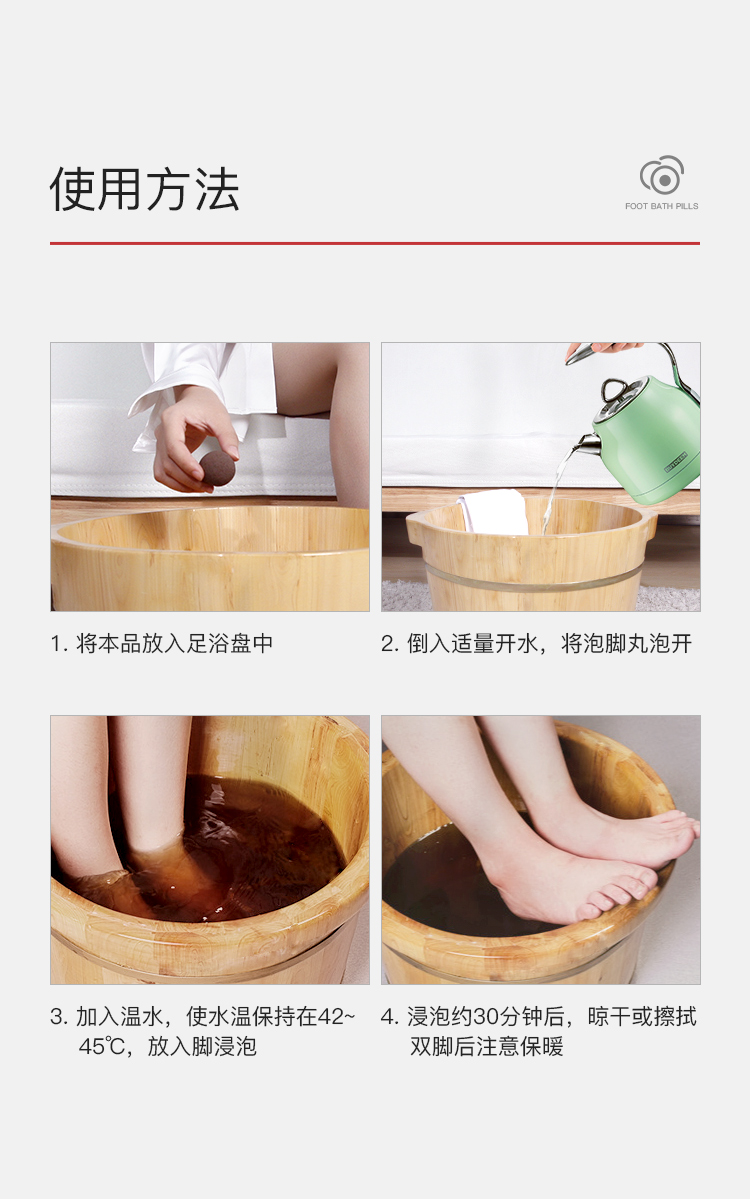 使用方法

FOOT BATH PILLS

1. 将本品放入足浴盘中

2. 倒入适量开水，将泡脚丸泡开

3. 加入温水，使水温保持在42~45℃，放入脚浸泡

4. 浸泡约30分钟后，晾干或擦拭双脚后注意保暖