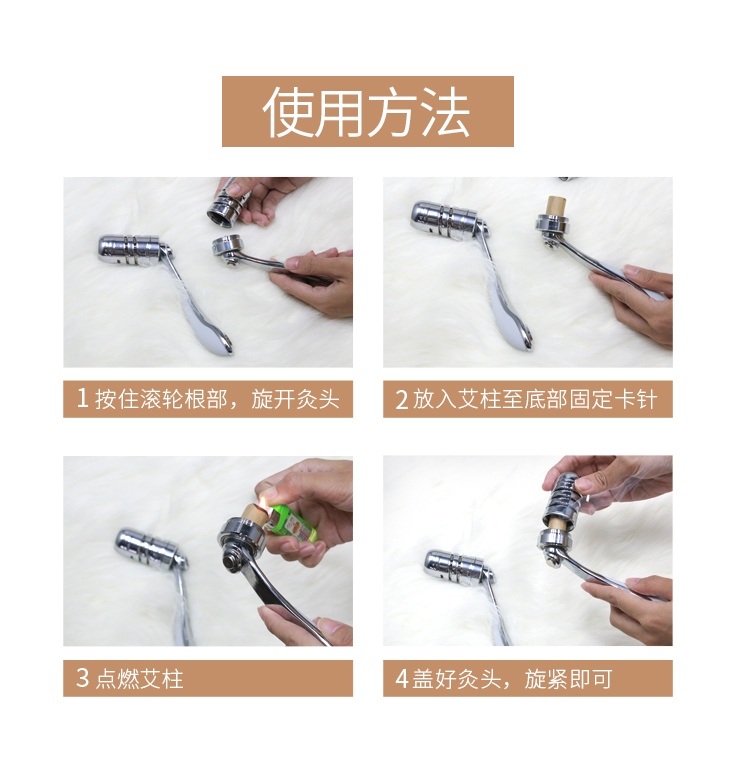 使用方法

1 按住滚轮根部，旋开灸头

2 放入艾柱至底部固定卡针

3 点燃艾柱

4 盖好灸头，旋紧即可