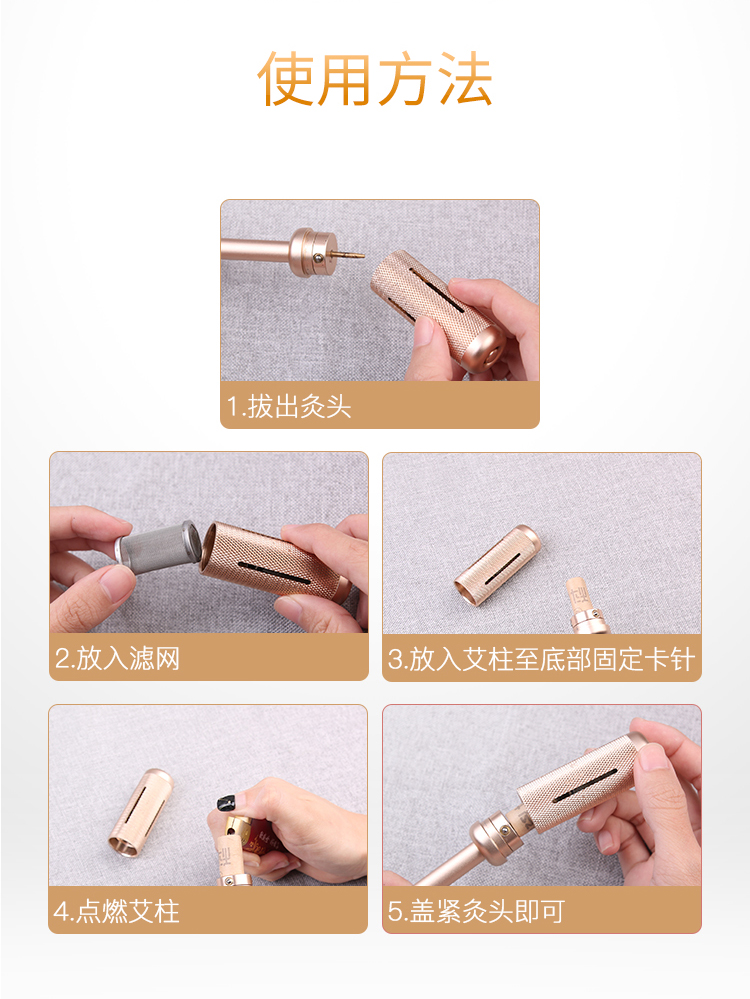 使用方法

1.拔出灸头

2.放入滤网

3.放入艾柱至底部固定卡针

4.点燃艾柱

5.盖紧灸头即可