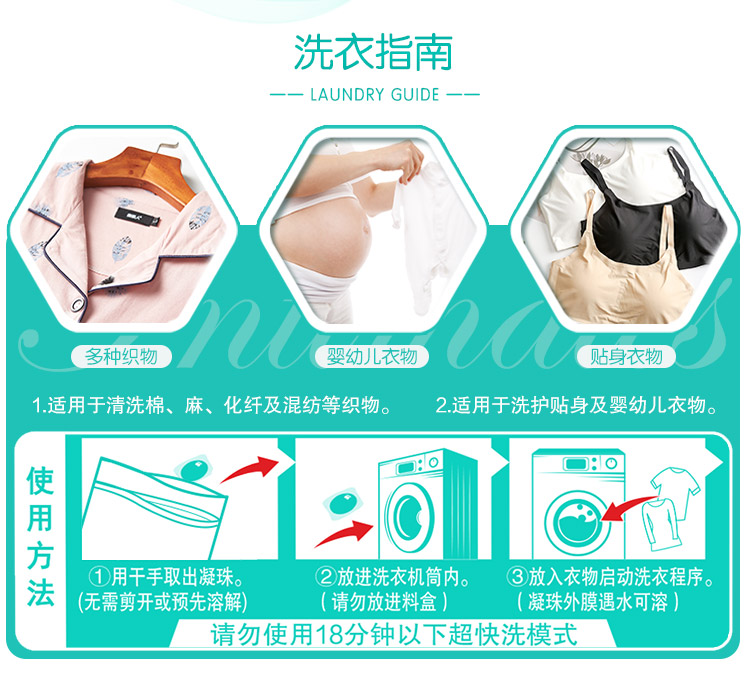 洗衣指南

—— LAUNDRY GUIDE ——

多种织物

婴幼儿衣物

贴身衣物

1.适用于清洗棉、麻、化纤及混纺等织物。

2.适用于洗护贴身及婴幼儿衣物。

使用方法

①用干手取出凝珠。
(无需剪开或预先溶解)

②放进洗衣机筒内。
( 请勿放进料盒 )

③放入衣物启动洗衣程序。
( 凝珠外膜遇水可溶 )

请勿使用18分钟以下超快洗模式