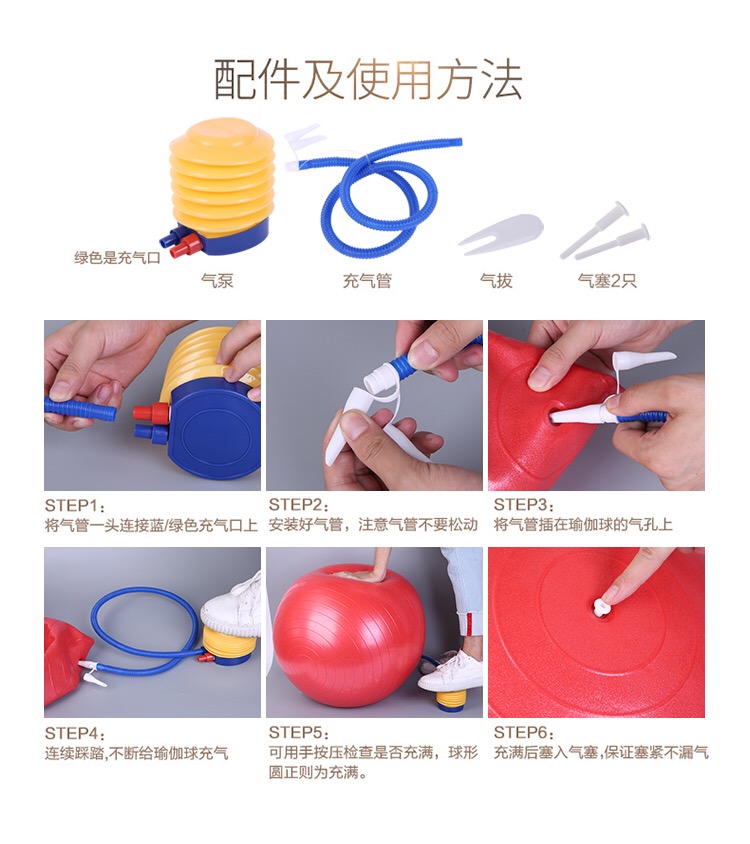 配件及使用方法

绿色是充气口

气泵

充气管

气拔

气塞2只

STEP1：
将气管一头连接蓝/绿色充气口上

STEP2：
安装好气管，注意气管不要松动

STEP3：
将气管插在瑜伽球的气孔上

STEP4：
连续踩踏,不断给瑜伽球充气

STEP5：
可用手按压检查是否充满，球形圆正则为充满。

STEP6：
充满后塞入气塞,保证塞紧不漏气