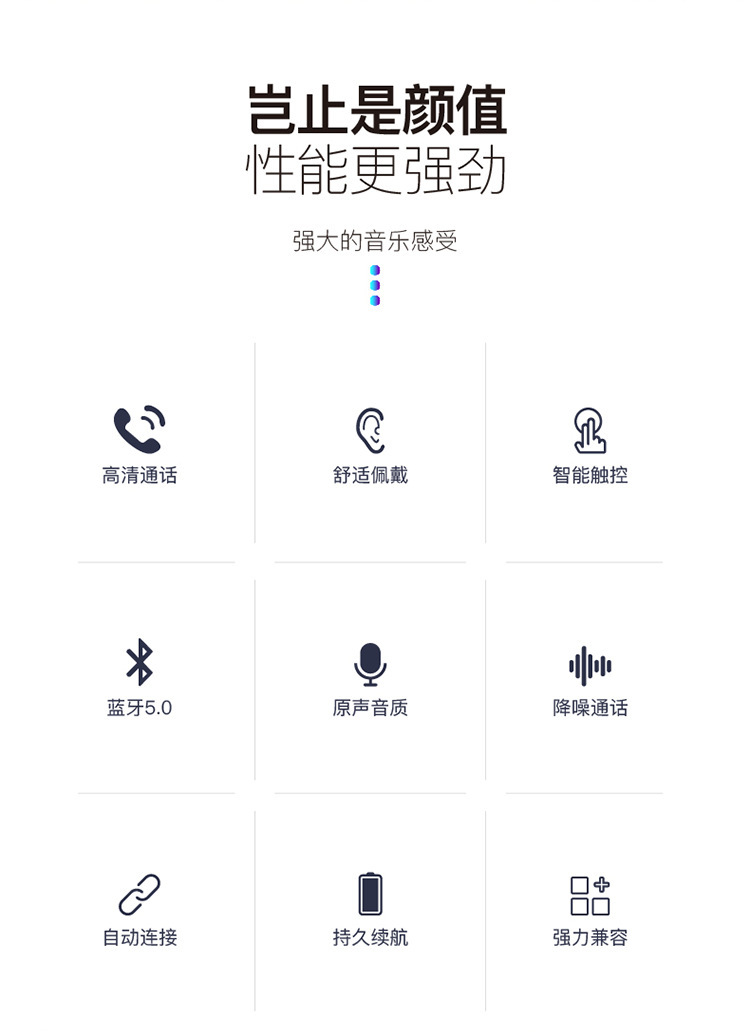 岂止是颜值
性能更强劲

强大的音乐感受

高清通话

舒适佩戴

智能触控

蓝牙5.0

原声音质

降噪通话

自动连接

持久续航

强力兼容