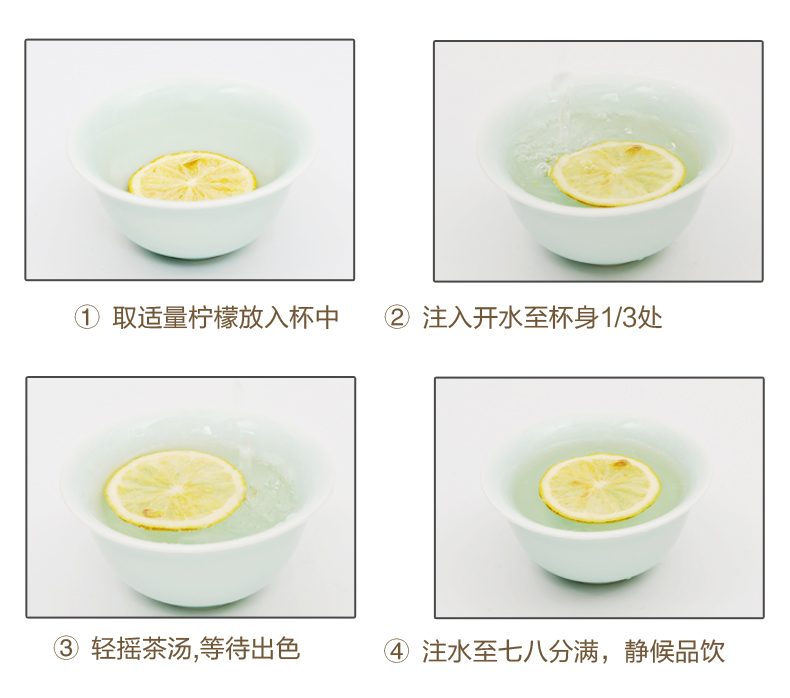 ① 取适量柠檬放入杯中

② 注入开水至杯身1/3处

③ 轻摇茶汤,等待出色

④ 注水至七八分满，静候品饮