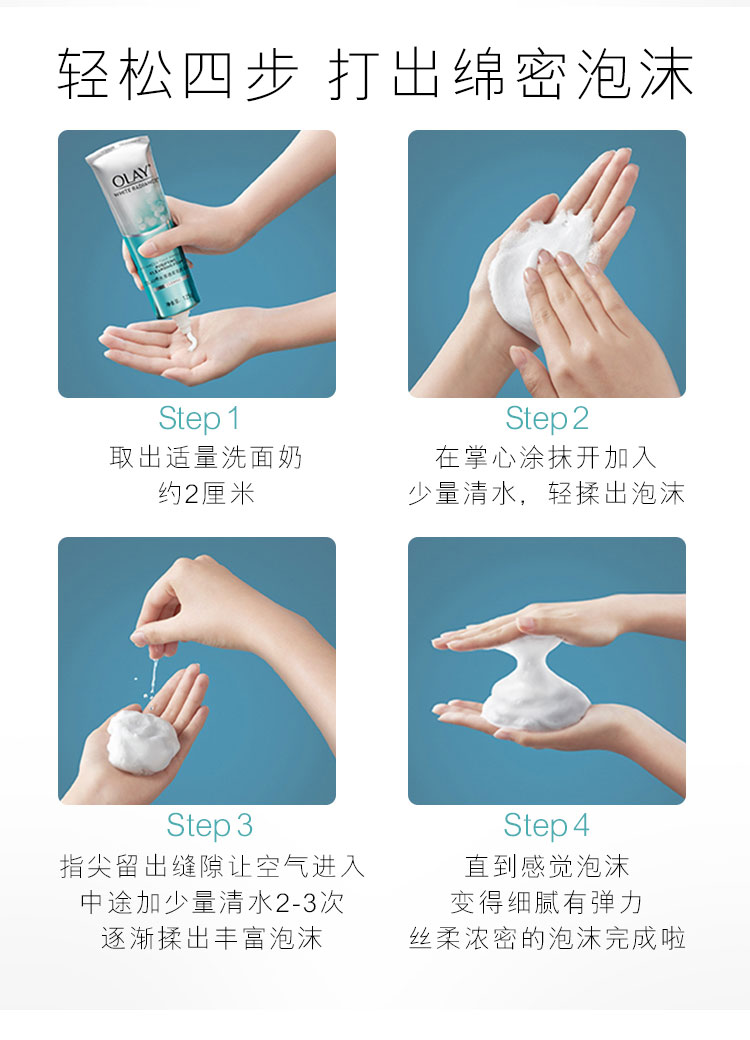 轻松四步 打出绵密泡沫

OLAY
WHITE RADIANCE

Step 1
取出适量洗面奶
约2厘米

Step 2
在掌心涂抹开加入
少量清水，轻揉出泡沫

Step 3
指尖留出缝隙让空气进入
中途加少量清水2-3次
逐渐揉出丰富泡沫

Step 4
直到感觉泡沫
变得细腻有弹力
丝柔浓密的泡沫完成啦