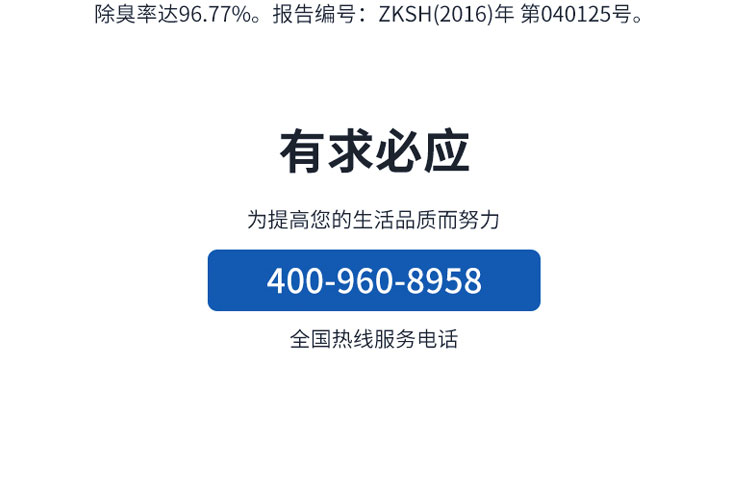 除臭率达96.77%。报告编号：ZKSH(2016)年 第040125号。

有求必应

为提高您的生活品质而努力

400-960-8958

全国热线服务电话