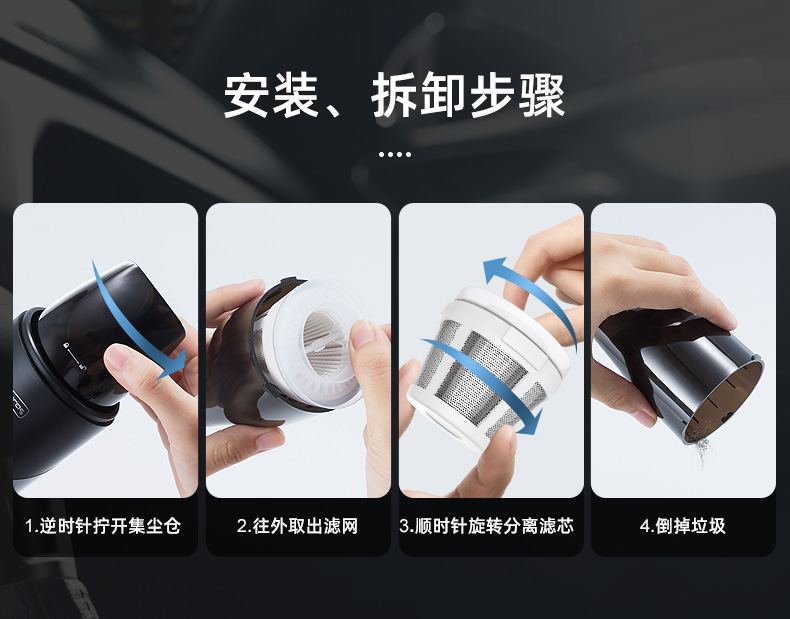 安装、拆卸步骤

....

1.逆时针拧开集尘仓

2.往外取出滤网

3.顺时针旋转分离滤芯

4.倒掉垃圾