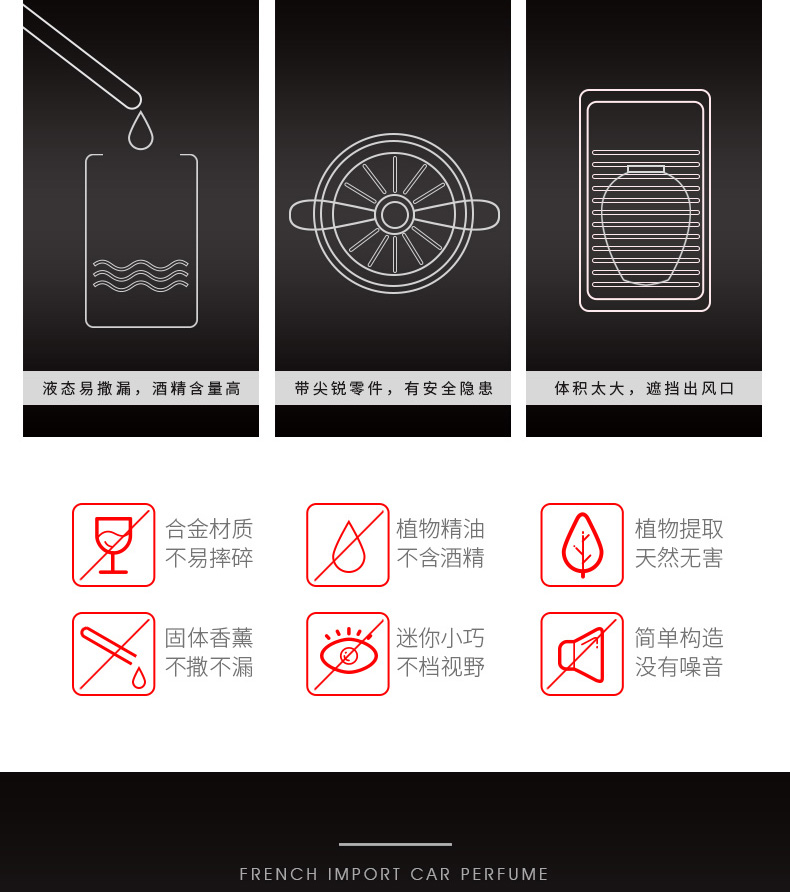 液态易撒漏，酒精含量高

带尖锐零件，有安全隐患

体积太大，遮挡出风口

合金材质
不易摔碎

植物精油
不含酒精

植物提取
天然无害

固体香薰
不撒不漏

迷你小巧
不档视野

简单构造
没有噪音

FRENCH IMPORT CAR PERFUME