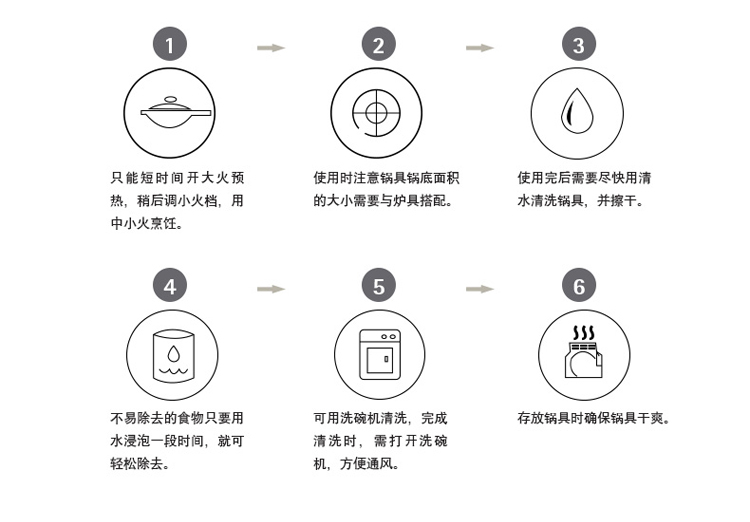 1

只能短时间开大火预热，稍后调小火档，用中小火烹饪。

2

使用时注意锅具锅底面积的大小需要与炉具搭配。

3

使用完后需要尽快用清水清洗锅具，并擦干。

4

不易除去的食物只要用水浸泡一段时间，就可轻松除去。

5

可用洗碗机清洗，完成清洗时，需打开洗碗机，方便通风。

6

存放锅具时确保锅具干爽。