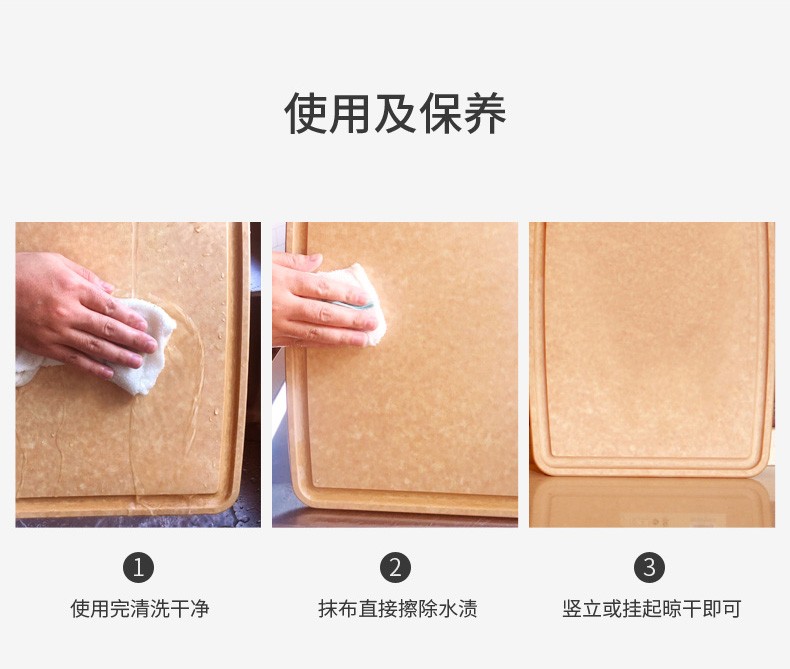 使用及保养

1
使用完清洗干净

2
抹布直接擦除水渍

3
竖立或挂起晾干即可