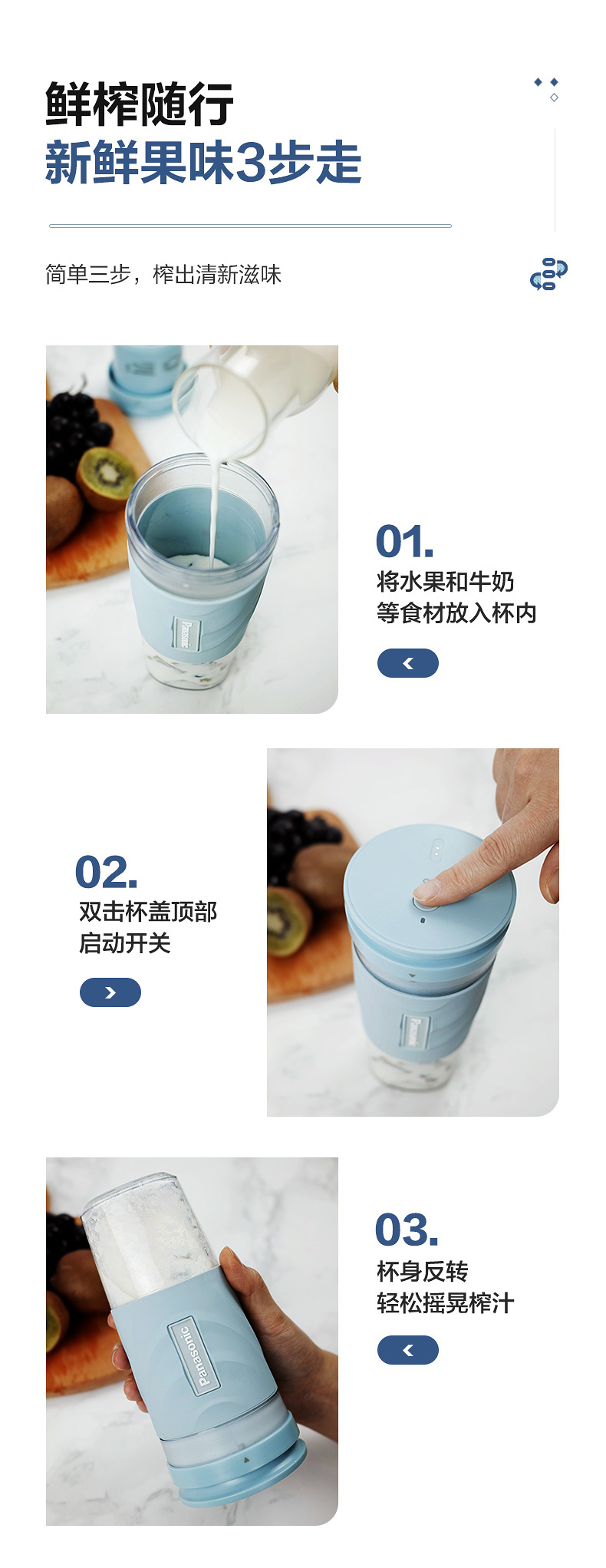 鲜榨随行
新鲜果味3步走

简单三步，榨出清新滋味

Panasonic

01.
将水果和牛奶
等食材放入杯内

02.
双击杯盖顶部
启动开关

Panasonic

Panasonic

03.
杯身反转
轻松摇晃榨汁