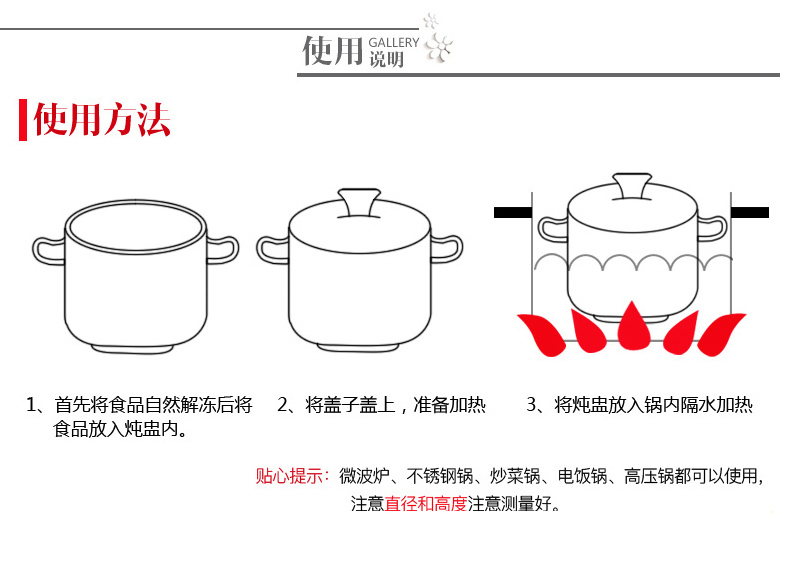 使用 GALLERY 说明

使用方法

1、首先将食品自然解冻后将食品放入炖盅内。

2、将盖子盖上，准备加热

3、将炖盅放入锅内隔水加热

贴心提示：微波炉、不锈钢锅、炒菜锅、电饭锅、高压锅都可以使用，注意直径和高度注意测量好。