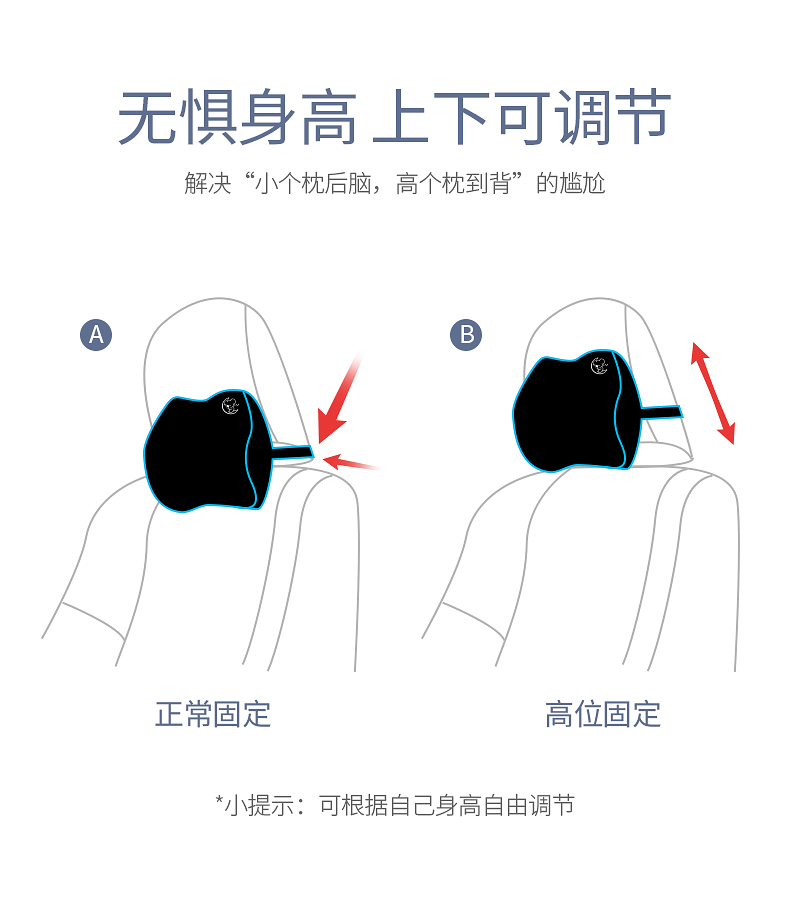 无惧身高 上下可调节

解决“小个枕后脑，高个枕到背”的尴尬

A

B

正常固定

高位固定

*小提示：可根据自己身高自由调节