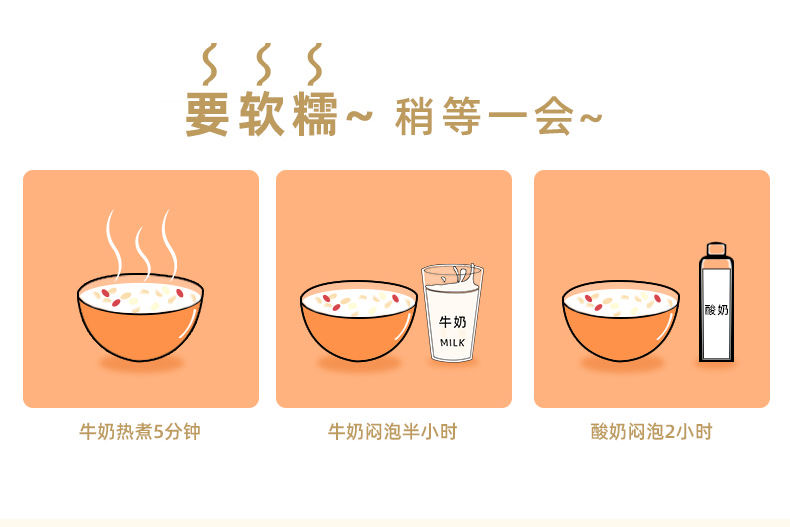 要软糯~ 稍等一会~

牛奶
MILK

酸奶

牛奶热煮5分钟

牛奶闷泡半小时

酸奶闷泡2小时