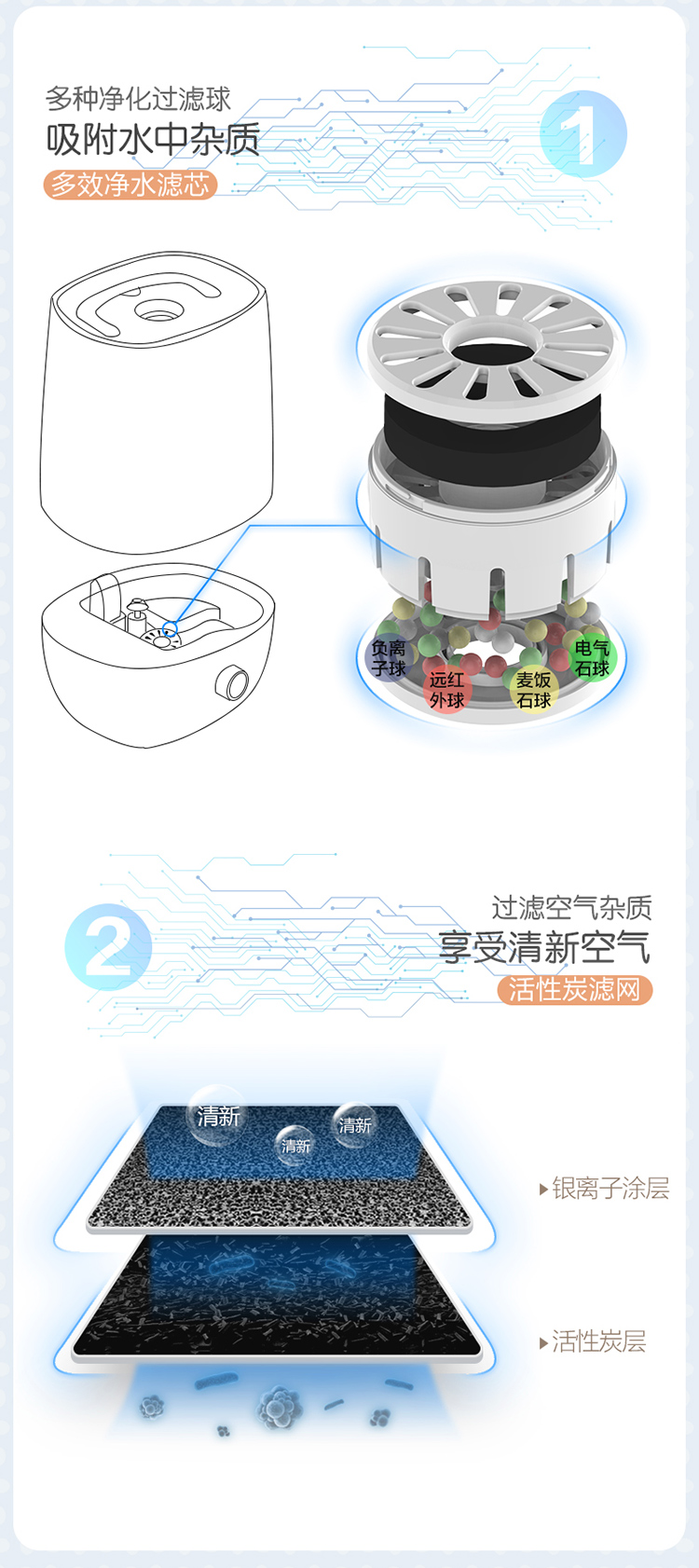 多种净化过滤球
吸附水中杂质
多效净水滤芯

1

负离子球
远红外球
麦饭石球
电气石球

2

过滤空气杂质
享受清新空气
活性炭滤网

清新
清新
清新

银离子涂层
活性炭层