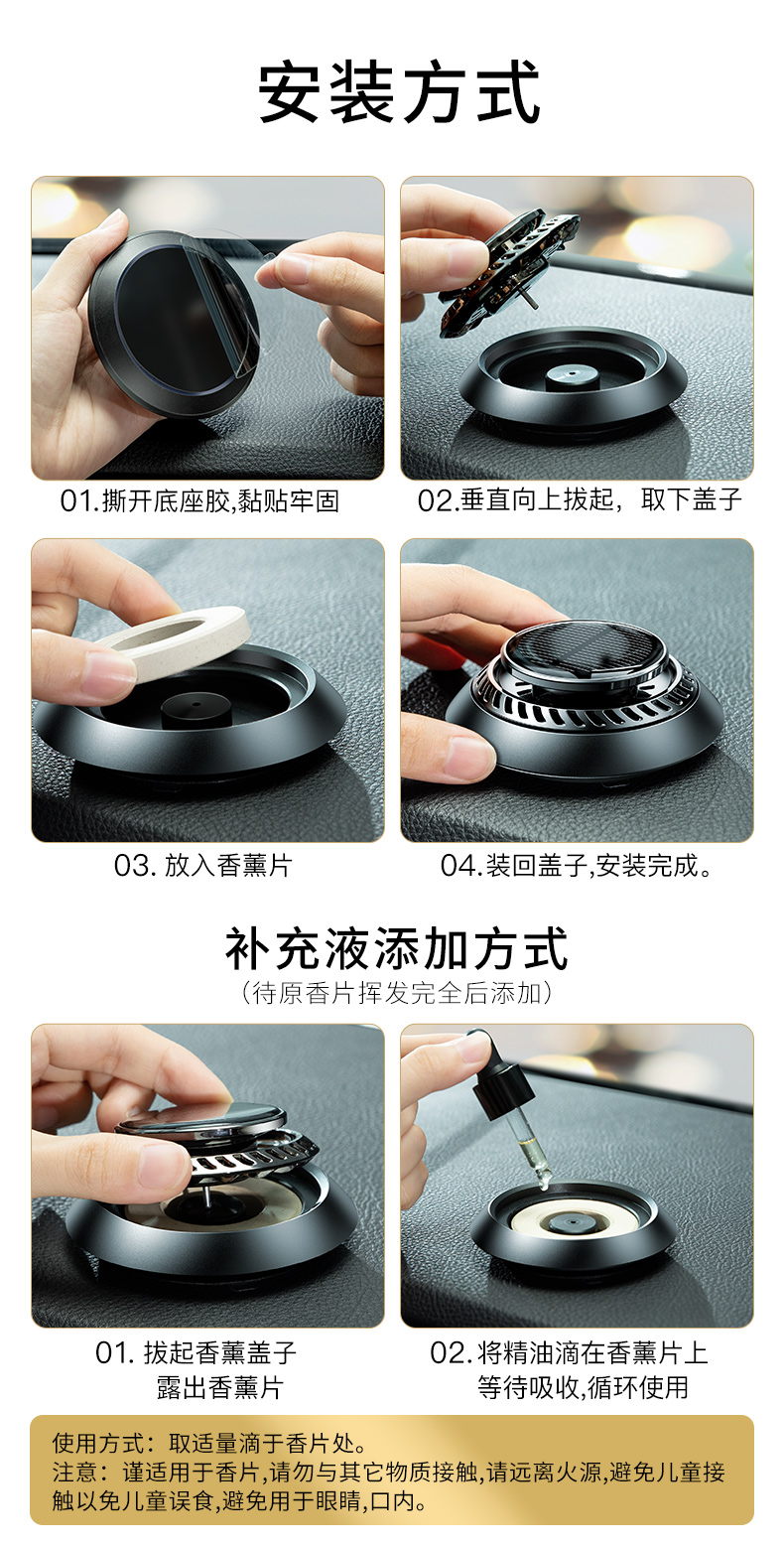 安装方式

01.撕开底座胶,黏贴牢固

02.垂直向上拔起，取下盖子

03. 放入香薰片

04.装回盖子,安装完成。

补充液添加方式
（待原香片挥发完全后添加）

01. 拔起香薰盖子
露出香薰片

02.将精油滴在香薰片上
等待吸收,循环使用

使用方式：取适量滴于香片处。
注意：谨适用于香片,请勿与其它物质接触,请远离火源,避免儿童接触以免儿童误食,避免用于眼睛,口内。