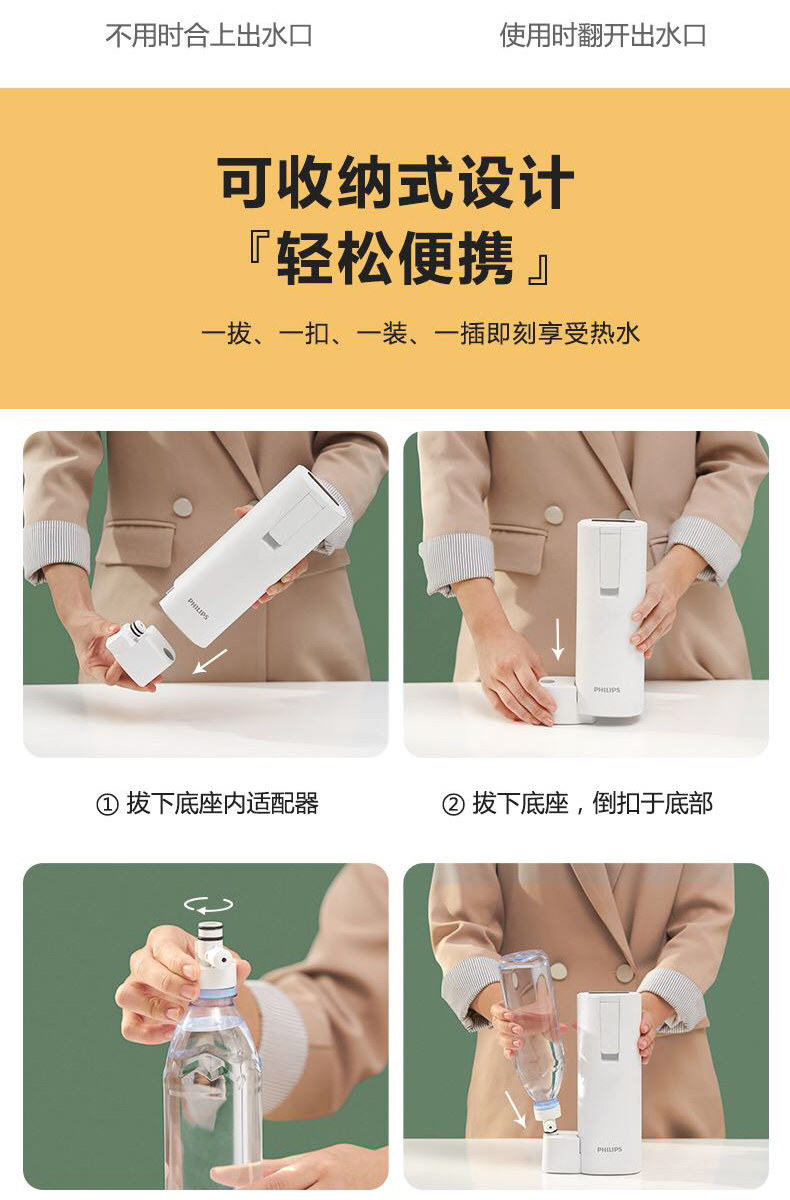 不用时合上出水口

使用时翻开出水口

可收纳式设计
『轻松便携』

一拔、一扣、一装、一插即刻享受热水

PHILIPS

PHILIPS

① 拔下底座内适配器

② 拔下底座，倒扣于底部

PHILIPS