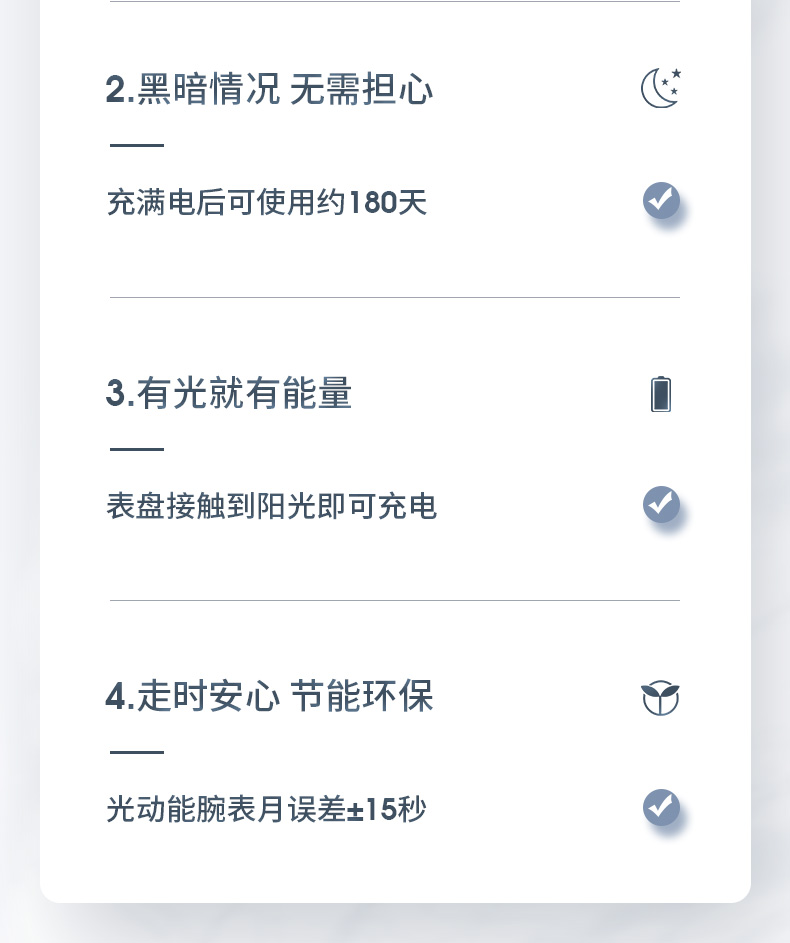 2.黑暗情况 无需担心

充满电后可使用约180天

3.有光就有能量

表盘接触到阳光即可充电

4.走时安心 节能环保

光动能腕表月误差±15秒