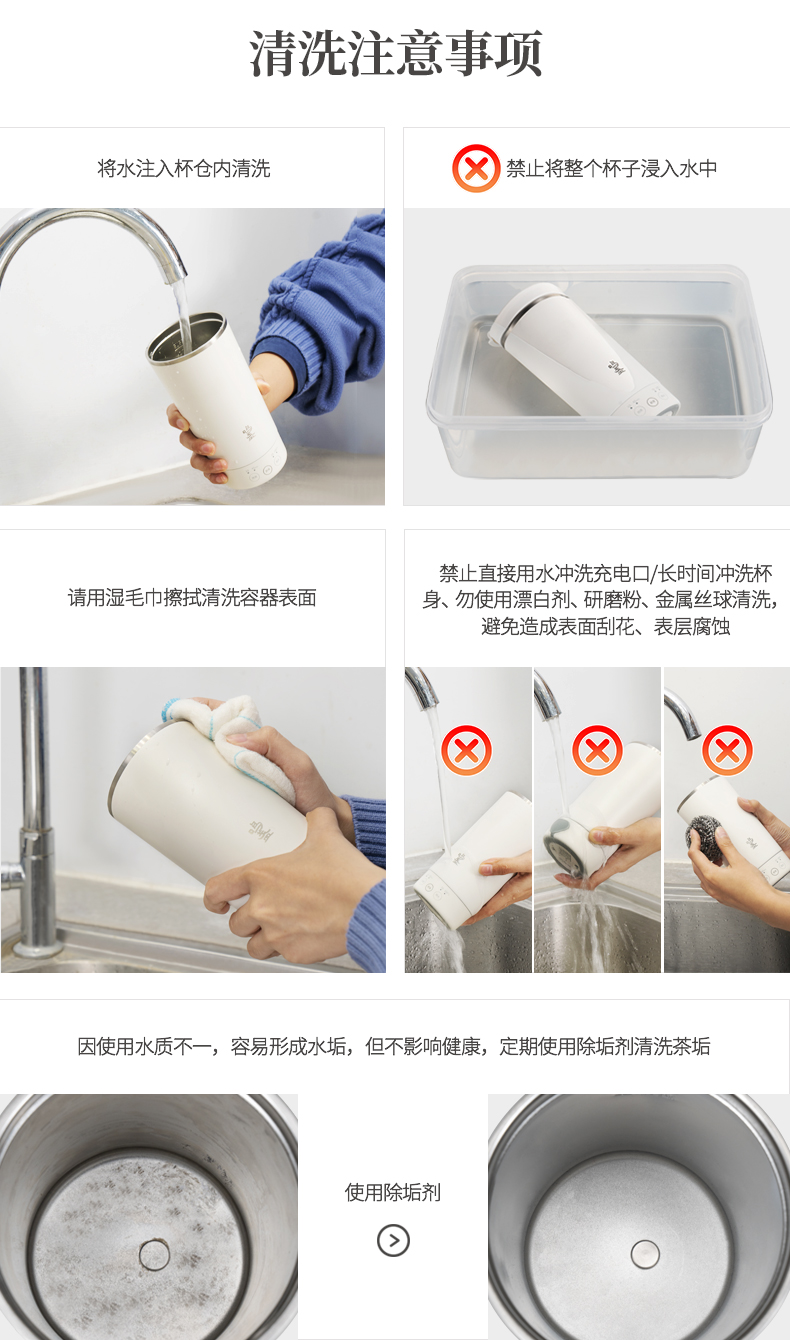 清洗注意事项

将水注入杯仓内清洗

禁止将整个杯子浸入水中

请用湿毛巾擦拭清洗容器表面

禁止直接用水冲洗充电口/长时间冲洗杯身、勿使用漂白剂、研磨粉、金属丝球清洗，避免造成表面刮花、表层腐蚀

因使用水质不一，容易形成水垢，但不影响健康，定期使用除垢剂清洗茶垢

使用除垢剂