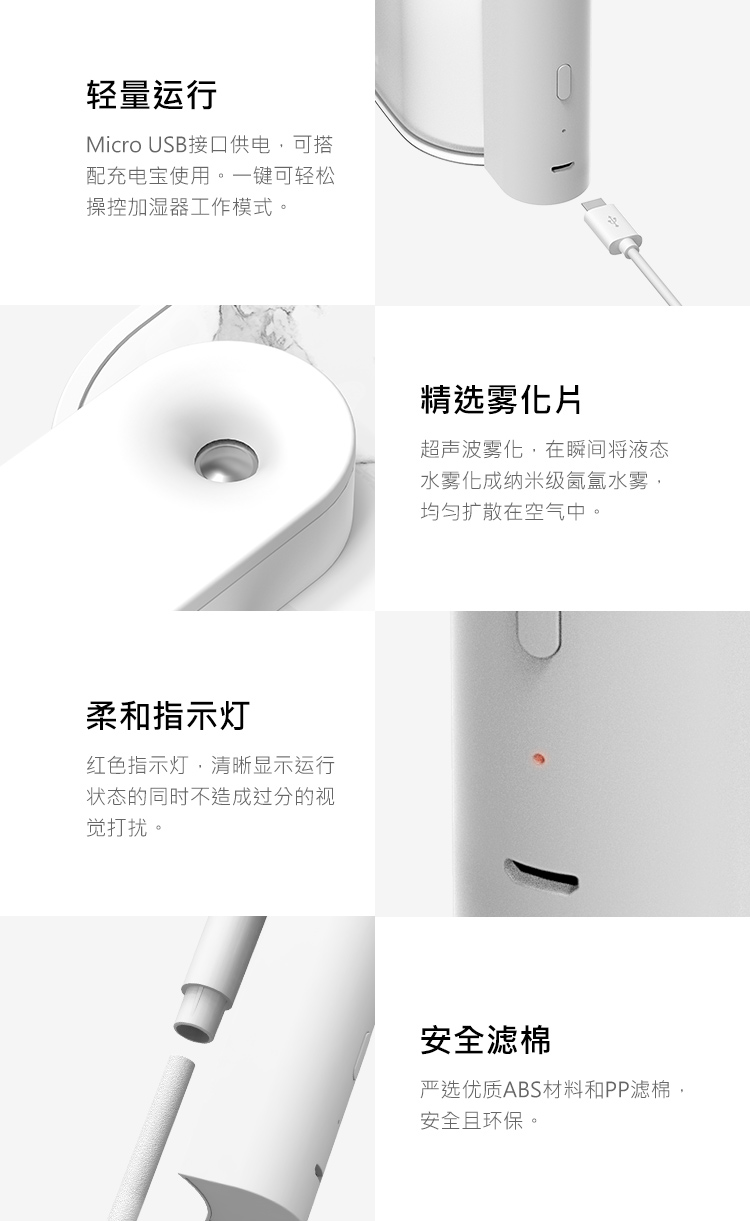 轻量运行

Micro USB接口供电，可搭配充电宝使用。一键可轻松操控加湿器工作模式。

精选雾化片

超声波雾化，在瞬间将液态水雾化成纳米级氤氲水雾，均匀扩散在空气中。

柔和指示灯

红色指示灯，清晰显示运行状态的同时不造成过分的视觉打扰。

安全滤棉

严选优质ABS材料和PP滤棉，安全且环保。