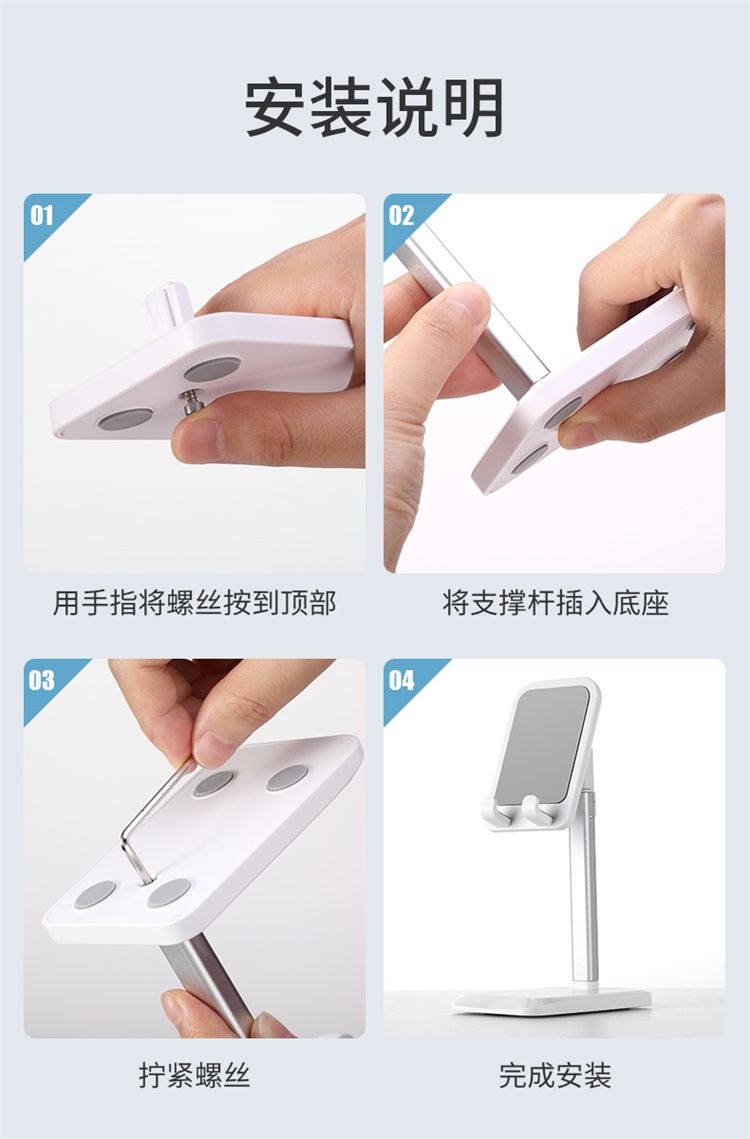 安装说明

01

用手指将螺丝按到顶部

02

将支撑杆插入底座

03

拧紧螺丝

04

完成安装